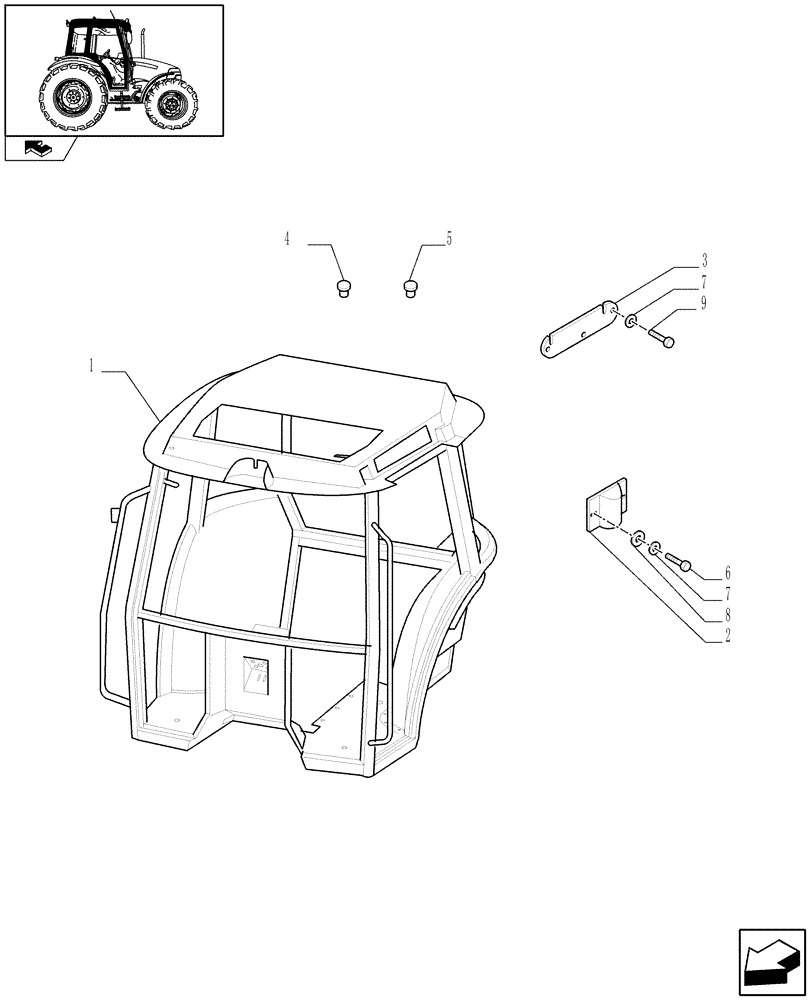 4
5
3
7
9
1
6
7
8
2