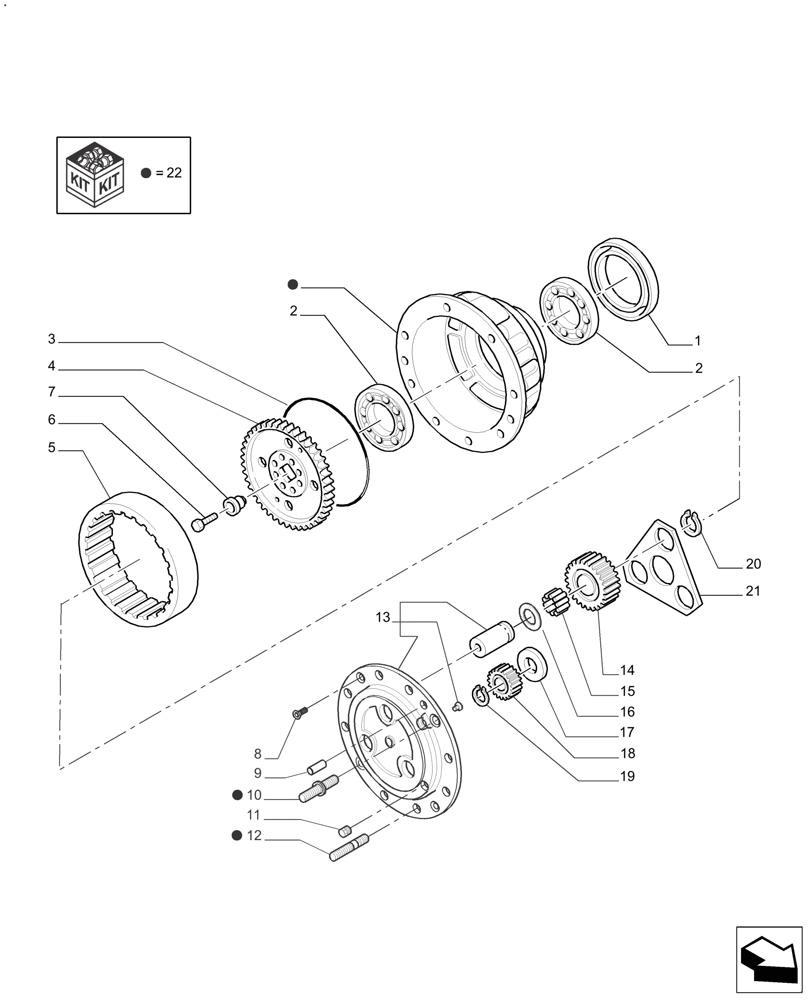 KIT KIT ● = 22

●
2
3
4
7
6
5
1
2
20
21
13
14
15
16
17
18
19
8
9
● 10
11
● 12