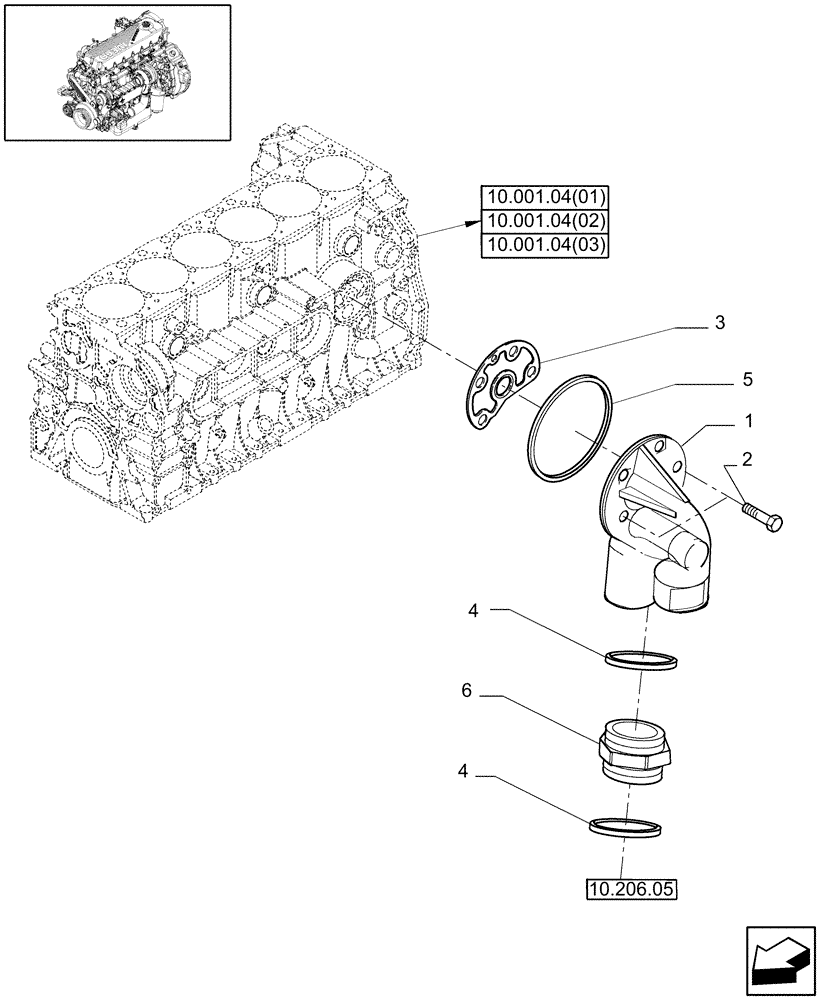 10.001.04(01)
10.001.04(02)
10.001.04(03)

3

5

1

2

4

6

4

10.206.05