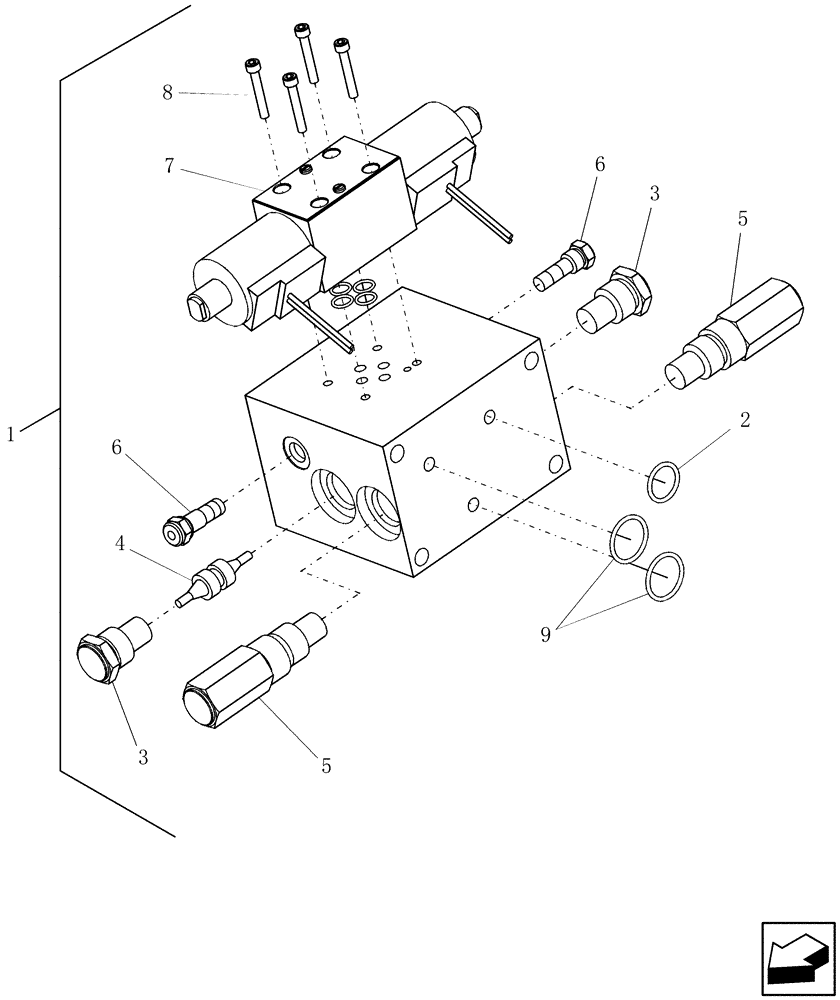 8
7
6
3
5
1
2
6
4
9
3
5