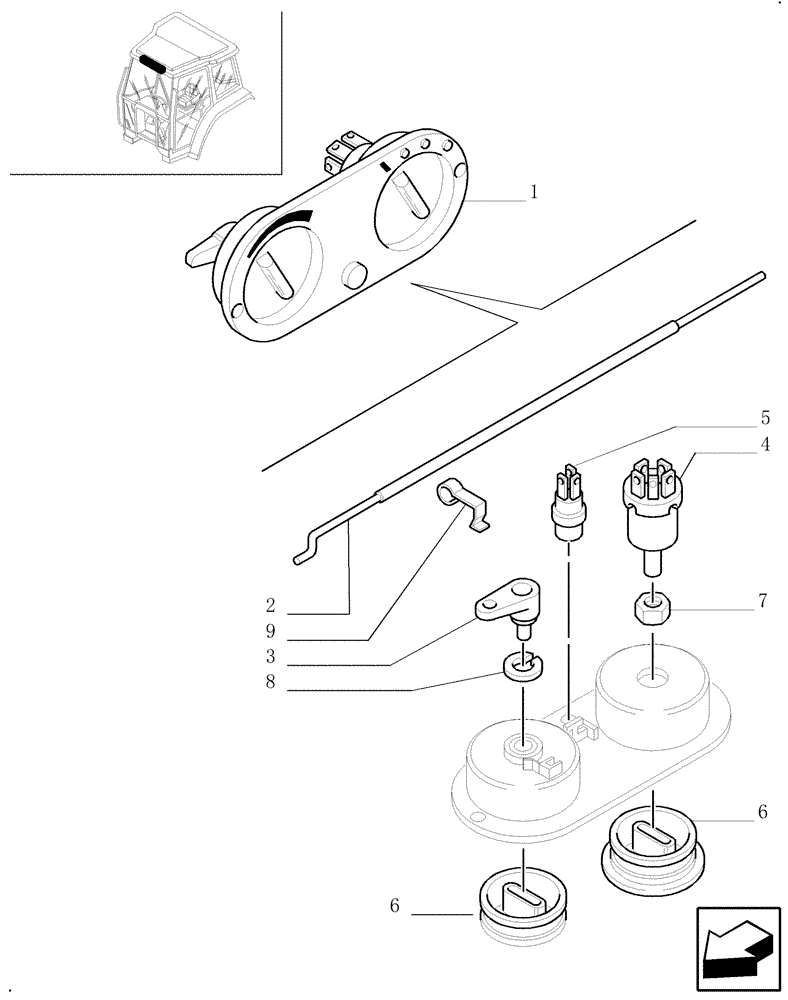 1
5
4
2
9
3
8
7
6
6