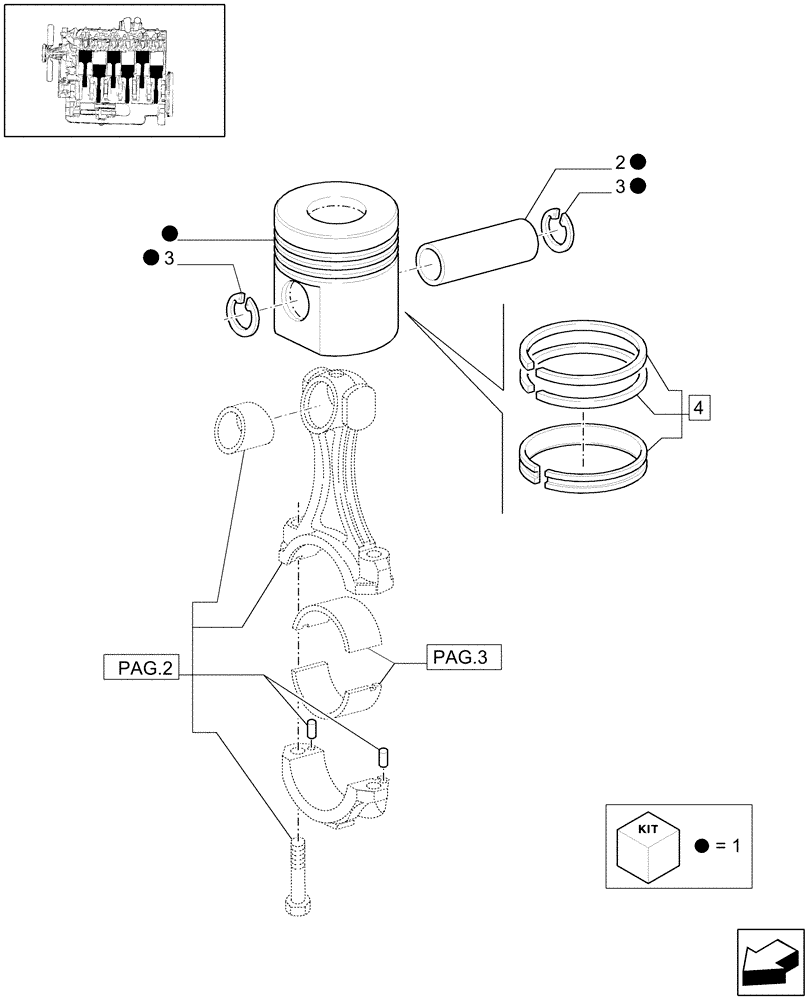 2 ●
3 ●
●
● 3
4
PAG.2
PAG.3
KIT
● = 1