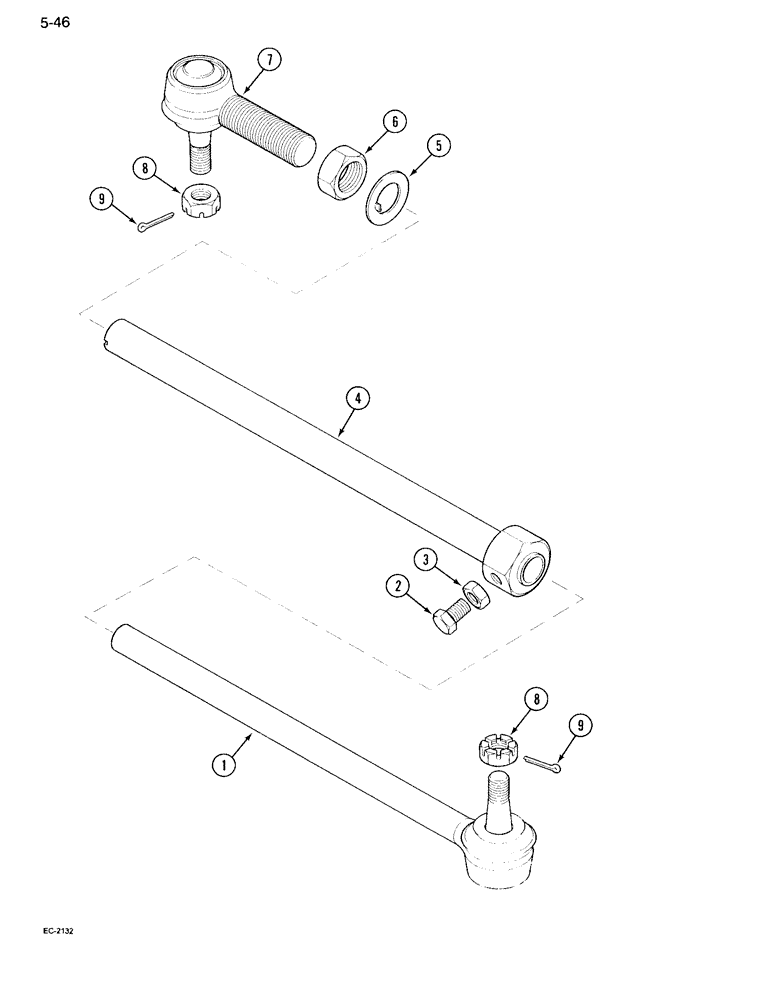 5-46

7
6
5
8
9
4
3
2
8
9
1

EC-2132