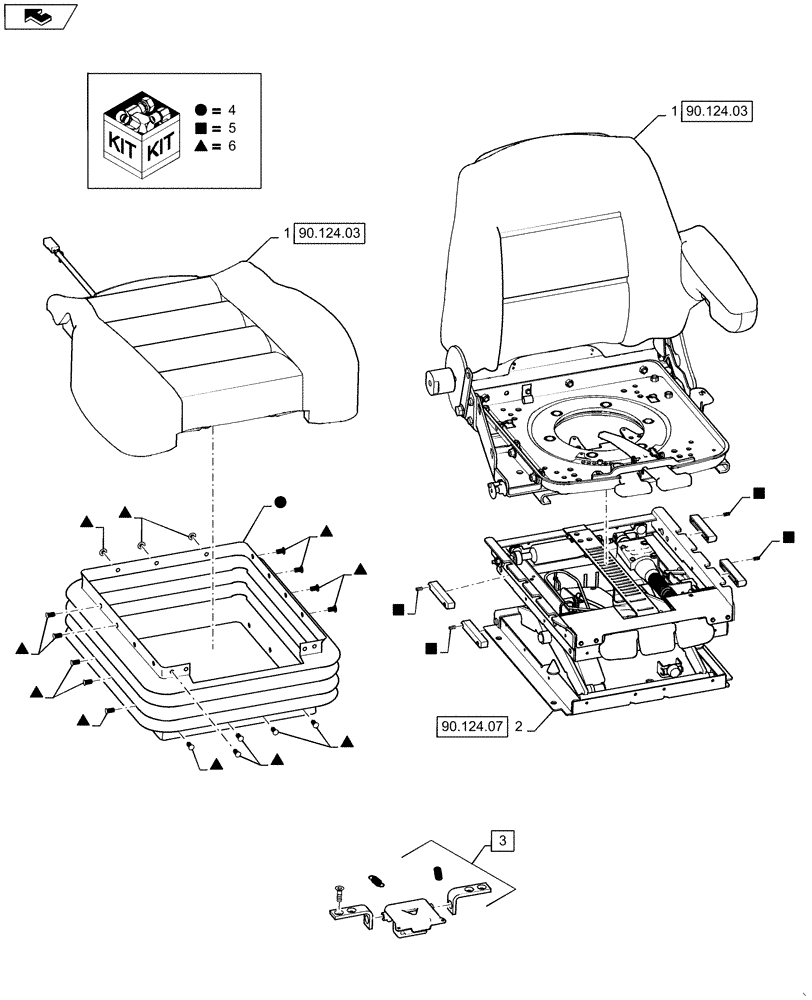 KIT KIT
● = 4
■ = 5
▲ = 6

1 90.124.03

1 90.124.03

90.124.07 2

3