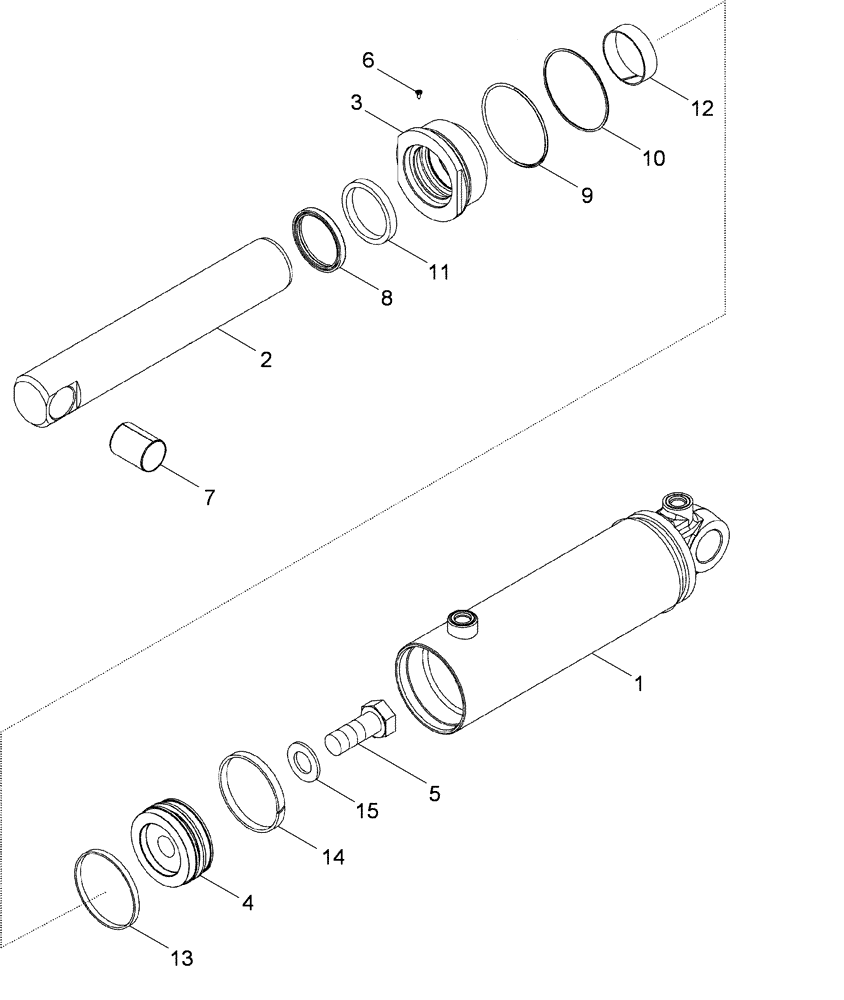 6
3
12
10
9
11
8
2
7
1
5
15
14
4
13