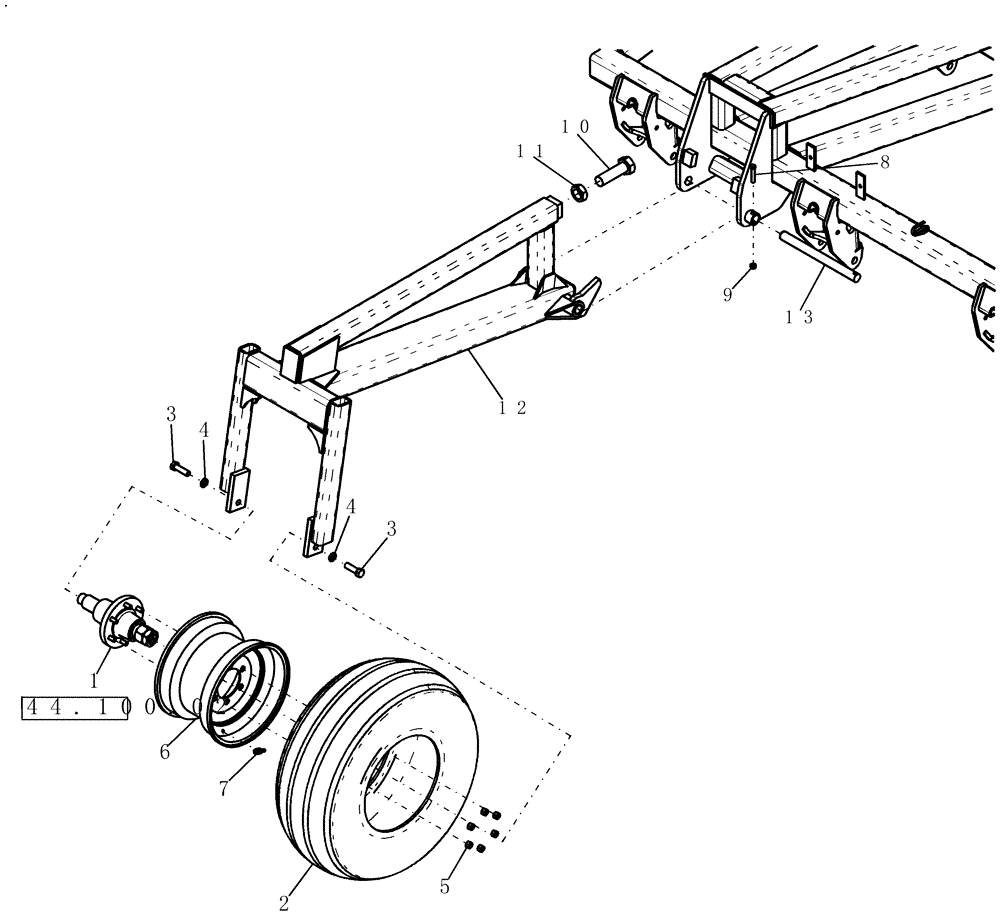 10
11
8
9
13
12
3
4
4
3
1
44.100
6
7
2
5