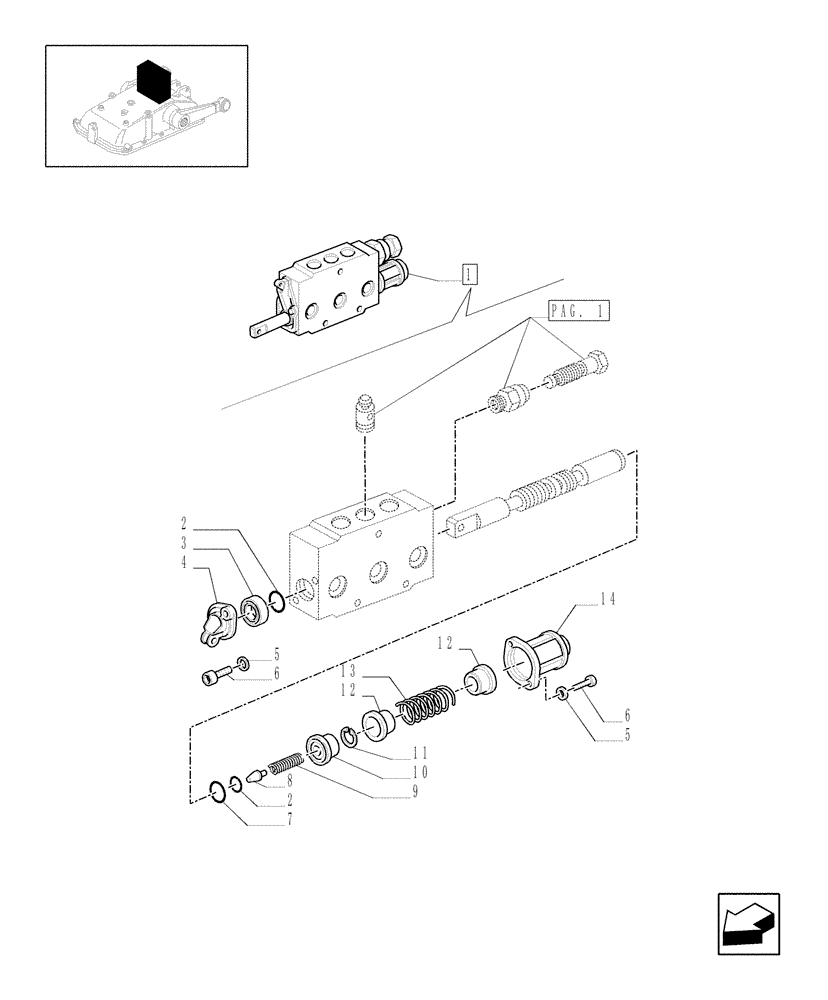 1
PAG. 1
2
3
4
5
6
14
12
13
12
6
5
11
10
9
8
2
7