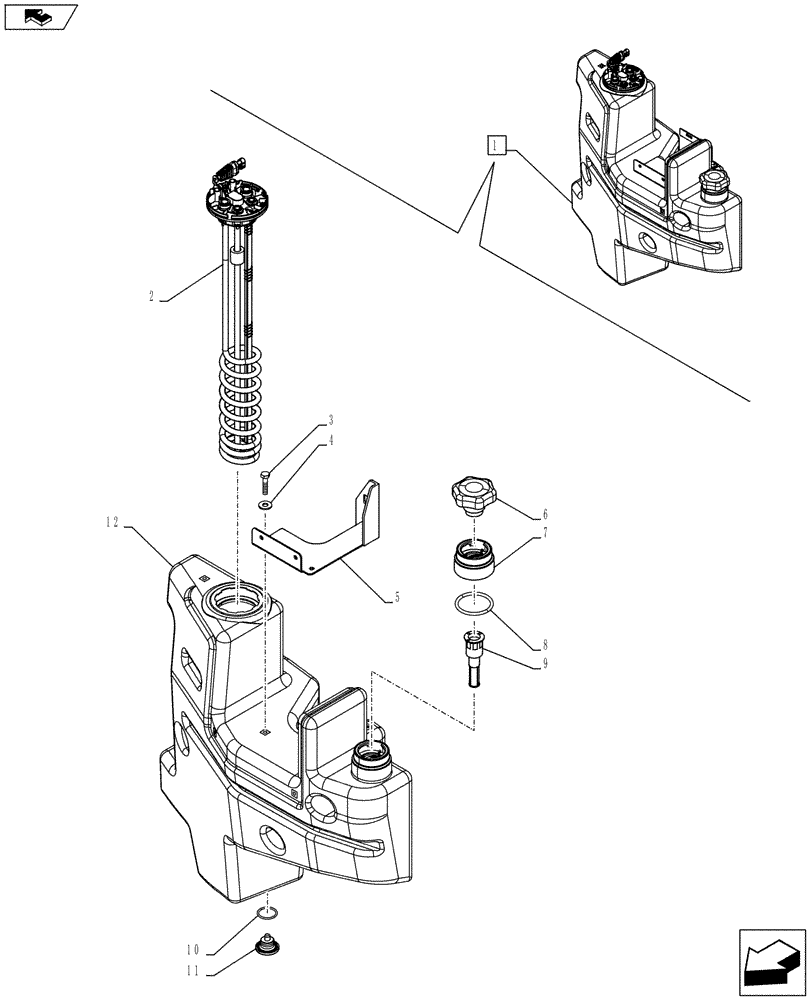 1
2
3
4
12
5
6
7
8
9
10
11