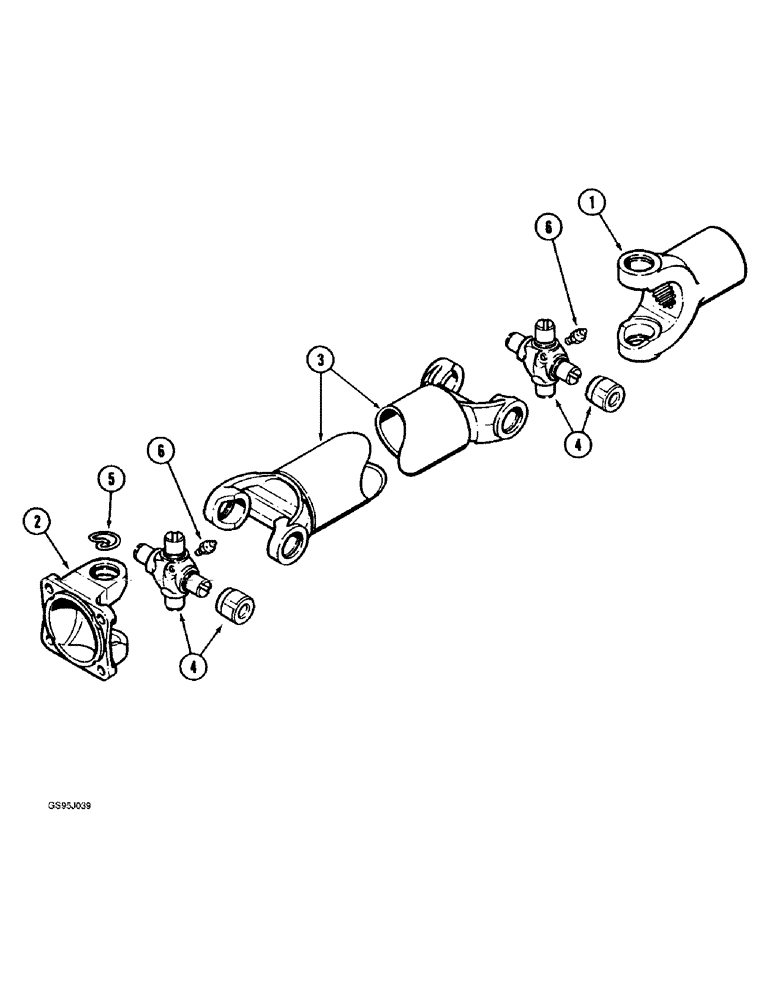 1
6
3
4
6
5
2
4
GS95J039