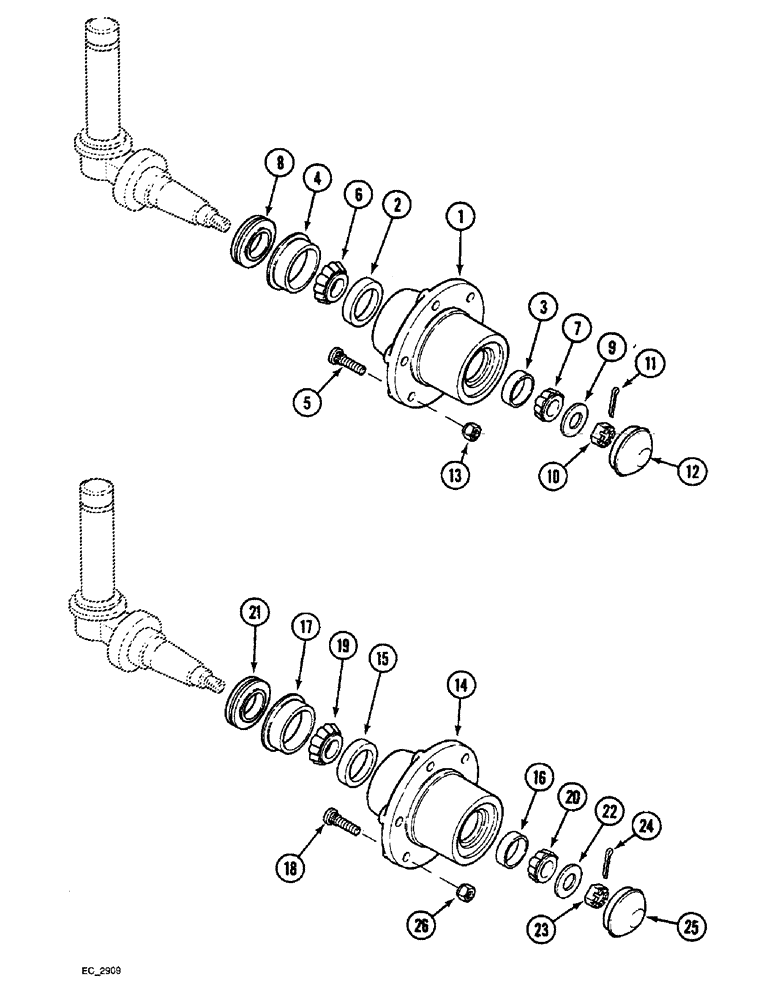 8
4
6
2
1
3
7
9
11
5
13
10
12

21
17
19
15
14
16
20
22
24
18
26
23
25

EC_2909