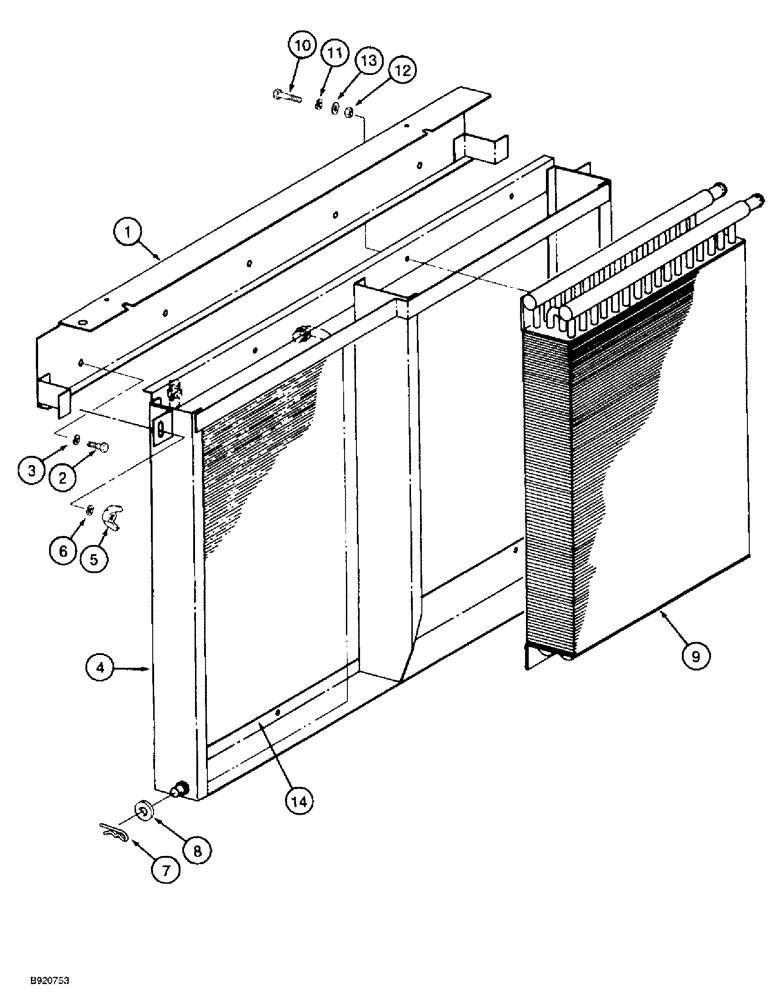 10
11
13
12
1
3
2
6
5
4
9
14
8
7
B920753