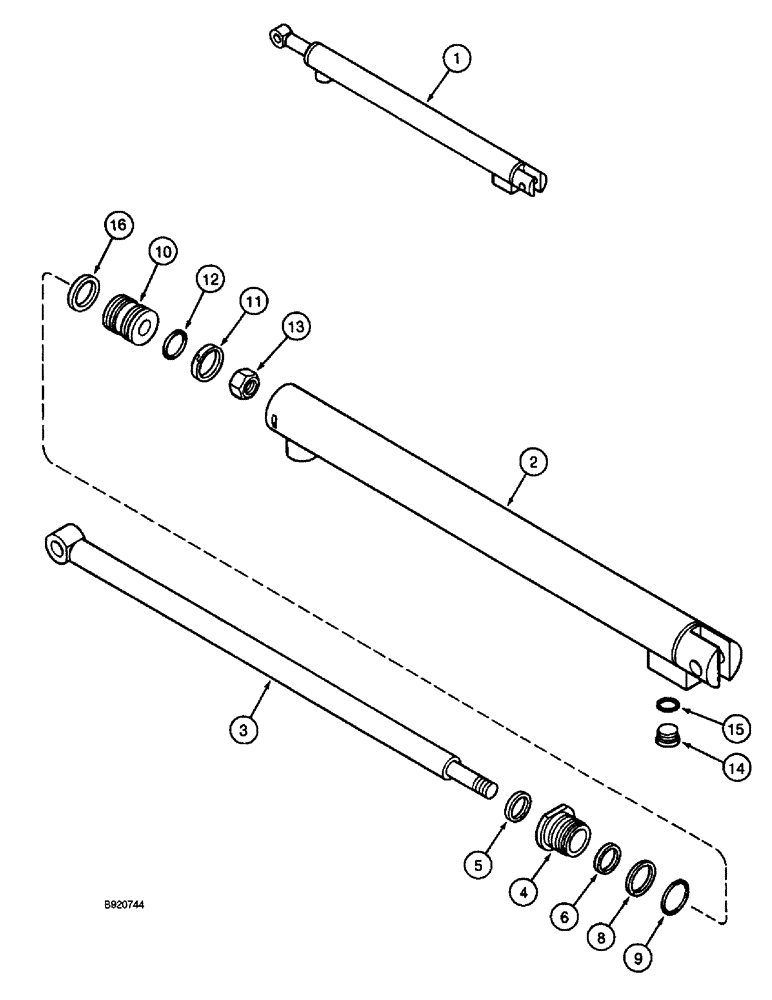 1
16
10
12
11
13
2
3
15
14
5
4
6
8
9
B920744