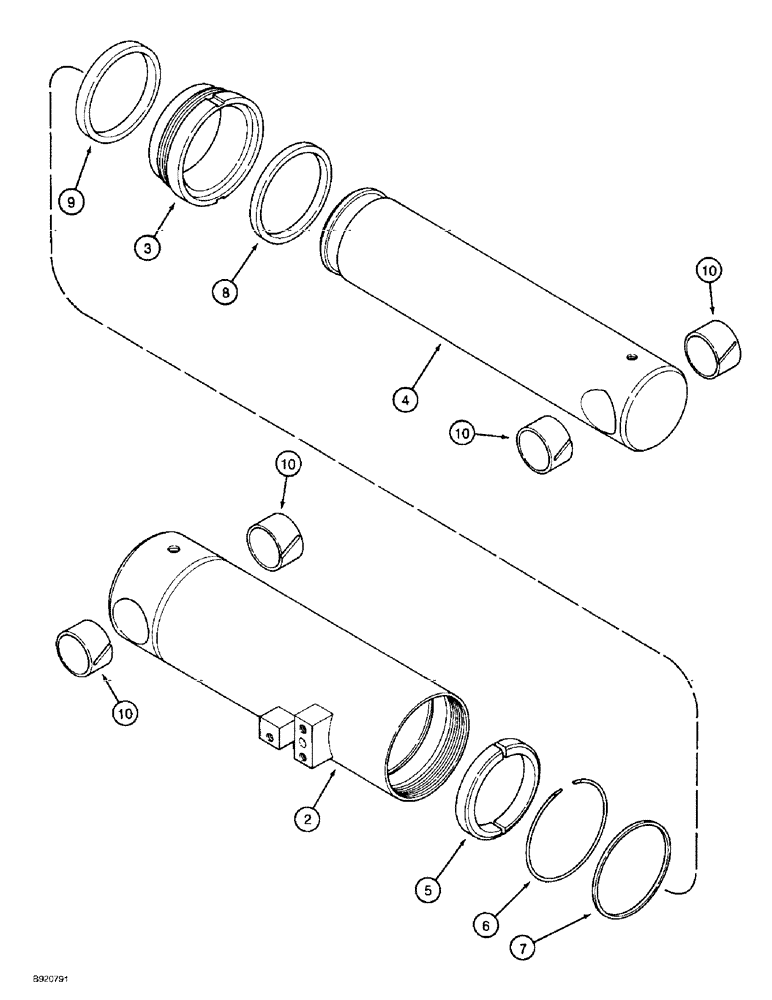 9

3

8

10

4

10

10

10

2

5

6

7

B920791