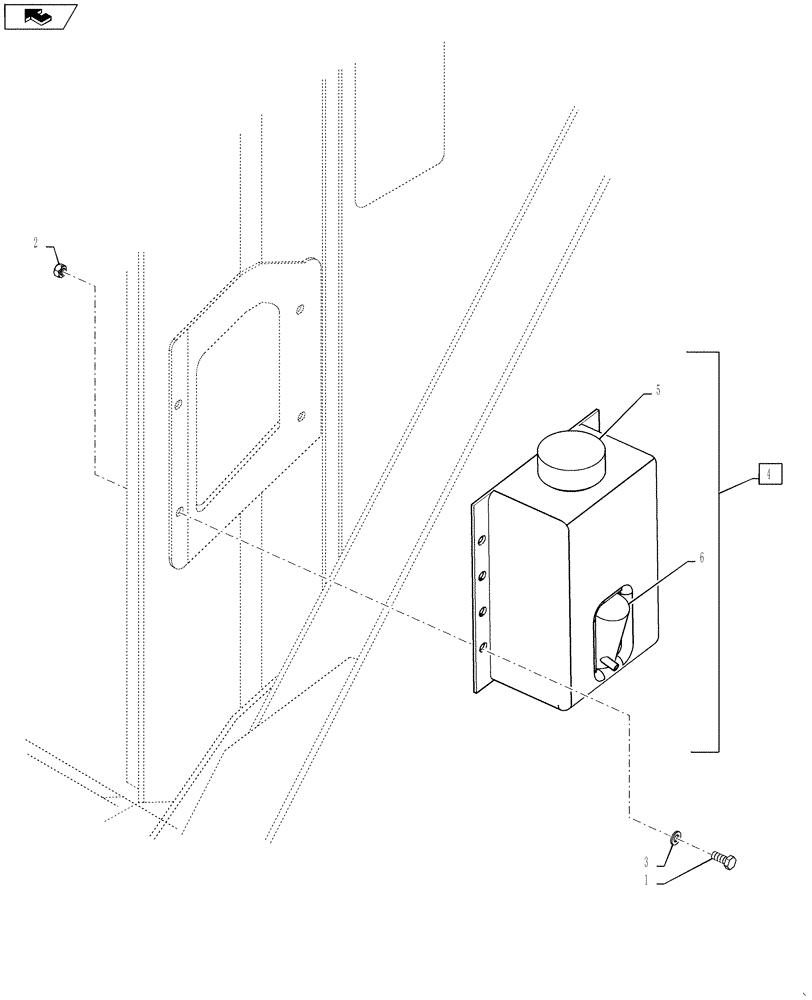 2

5

4

6

3

1