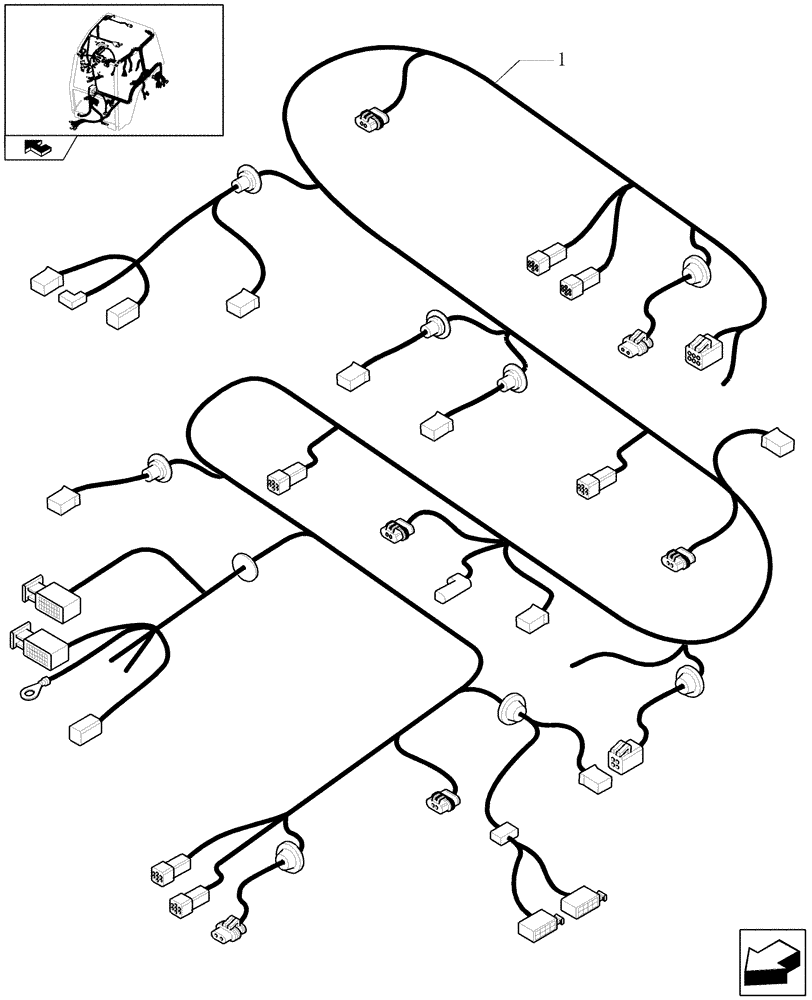 1