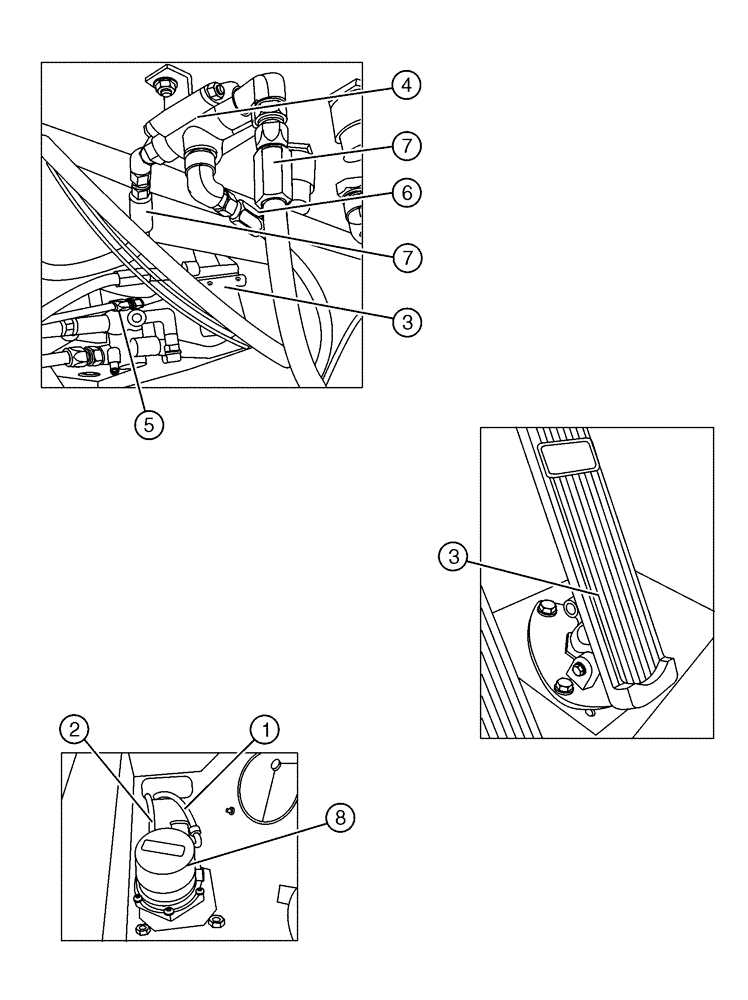 4
7
6
7
3
5
3
2
1
8