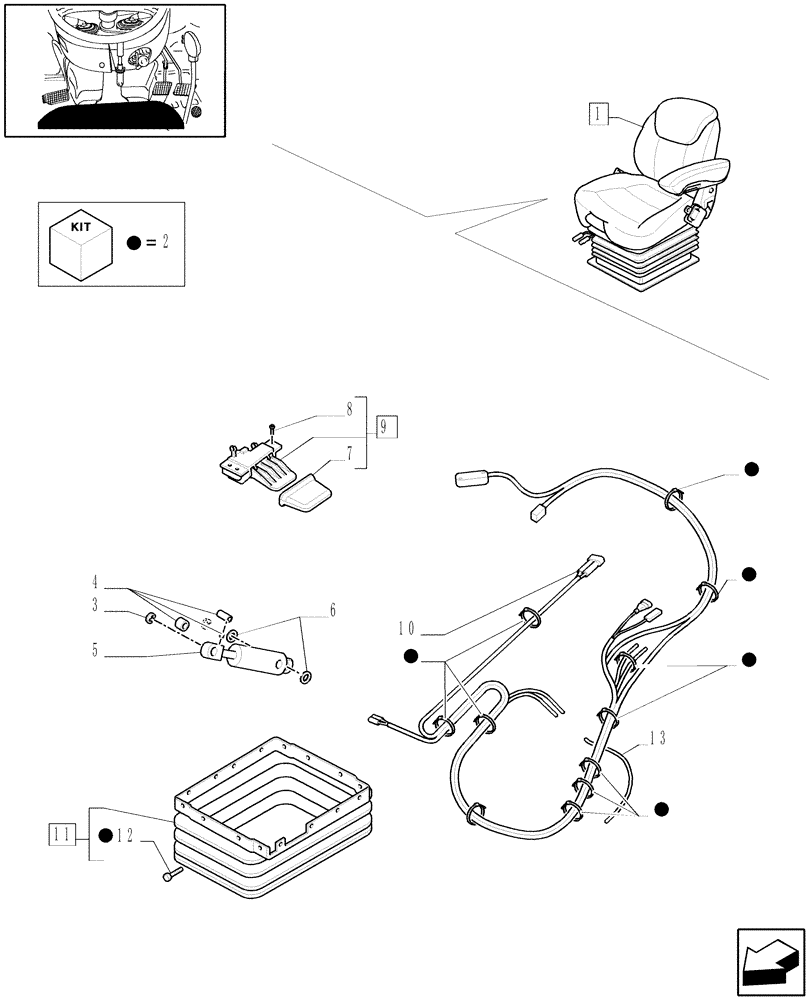 1

KIT

= 2

8

9

7

4

3

6

5

10

13

11

12