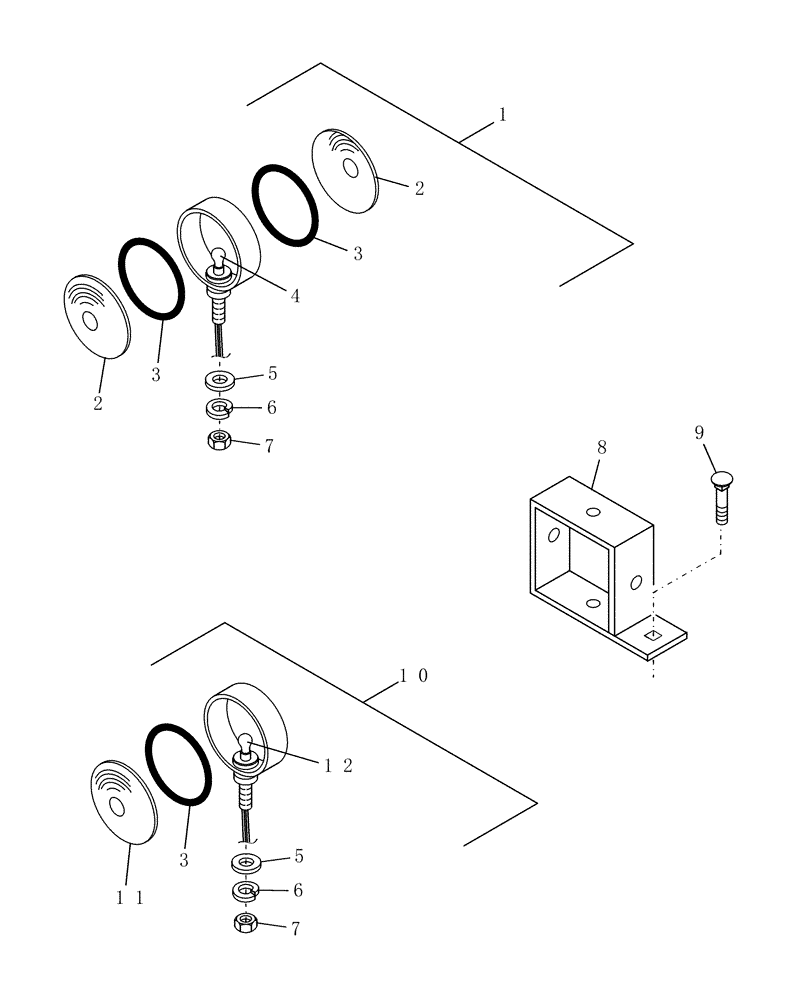 1
2
3
4
3
2
5
6
7
8
9
10
12
3
11
5
6
7