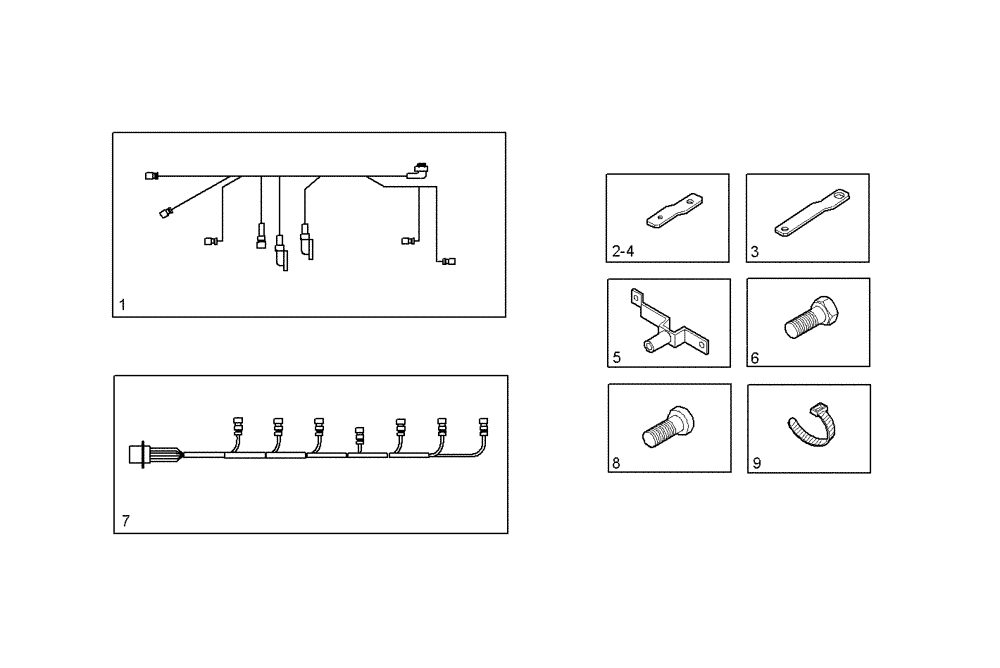 1

7

2-4

3

5

6

8

9