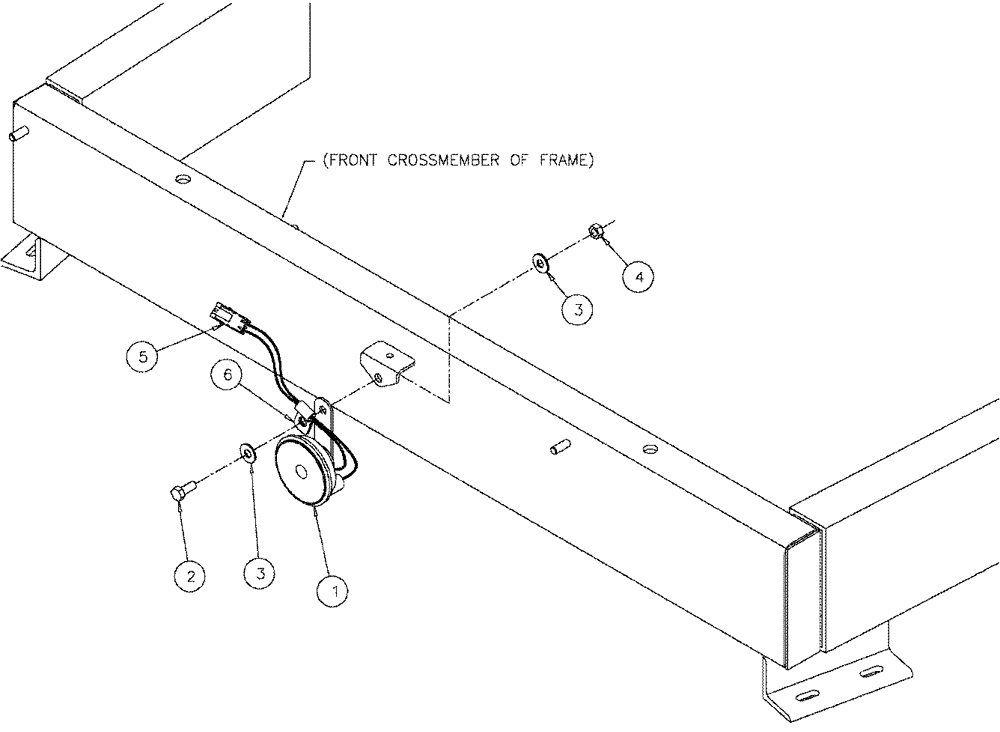 (FRONT CROSSMEMBER OF FRAME)

4

3

5

6

2

3

1