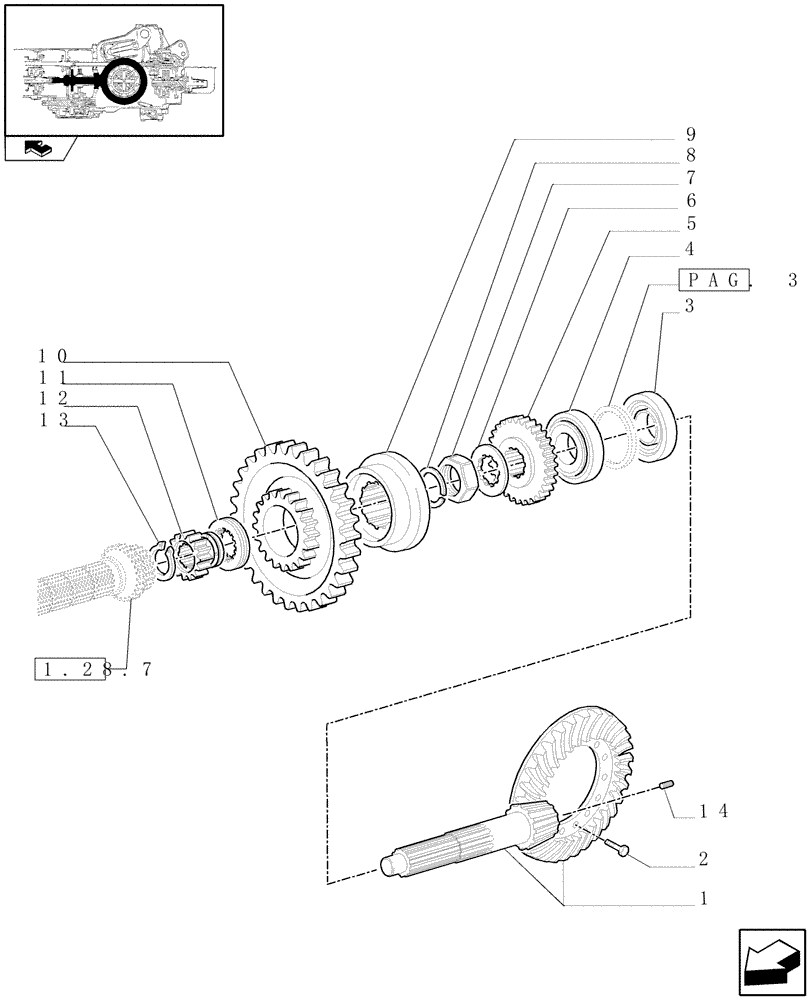 9
8
7
6
5
4
PAG. 3
3
10
11
12
13
1.28.7
14
2
1