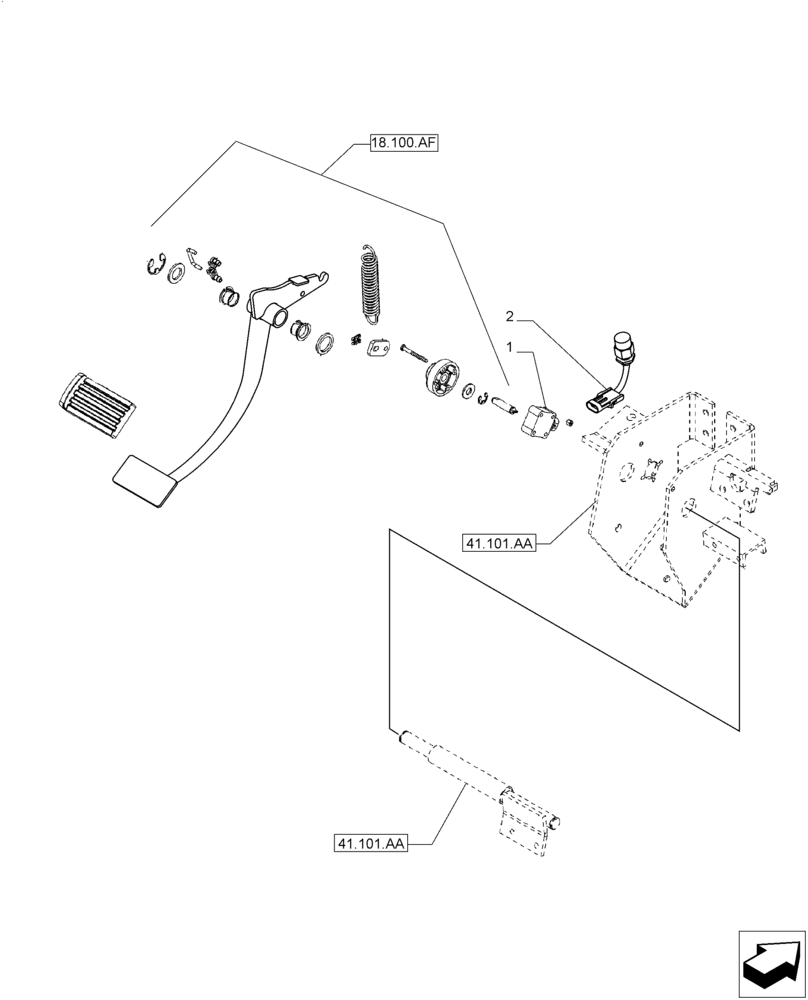 18.100.AF

2

1

41.101.AA

41.101.AA