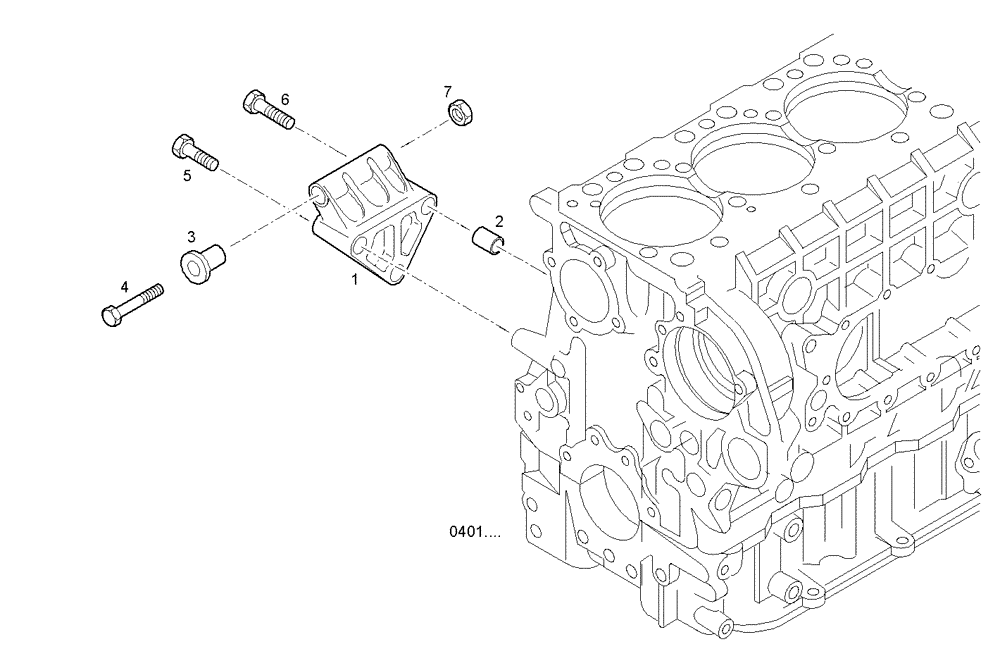 6
7
5
3
2
1
4
0401....