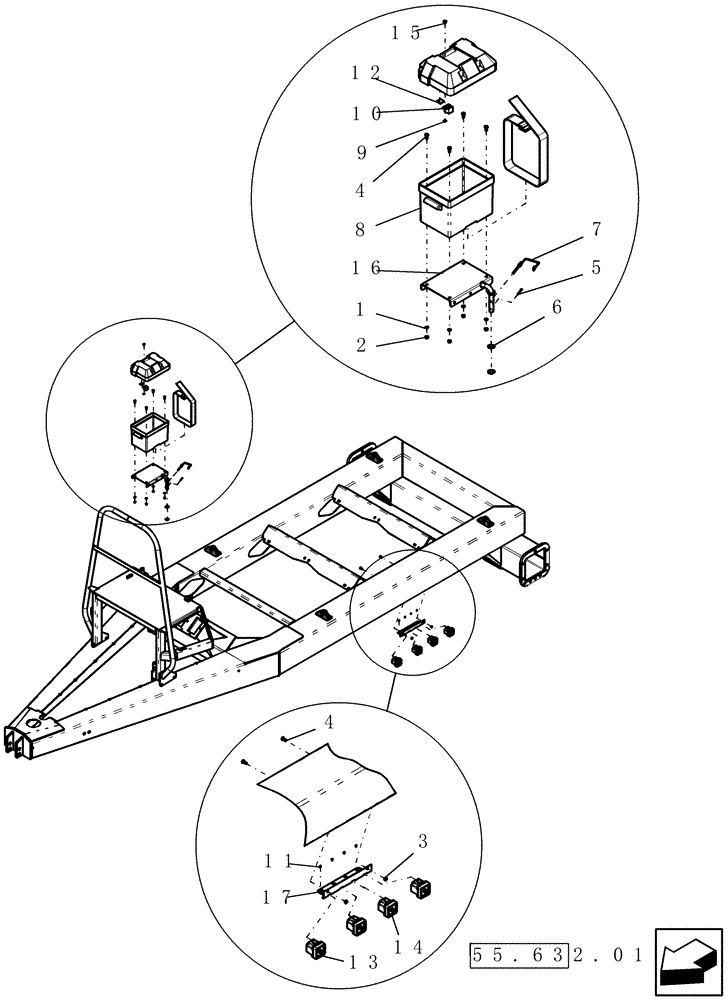 15
12
10
9
4
8
16
1
2
7
5
6
4
11
17
3
14
13
55.632.01