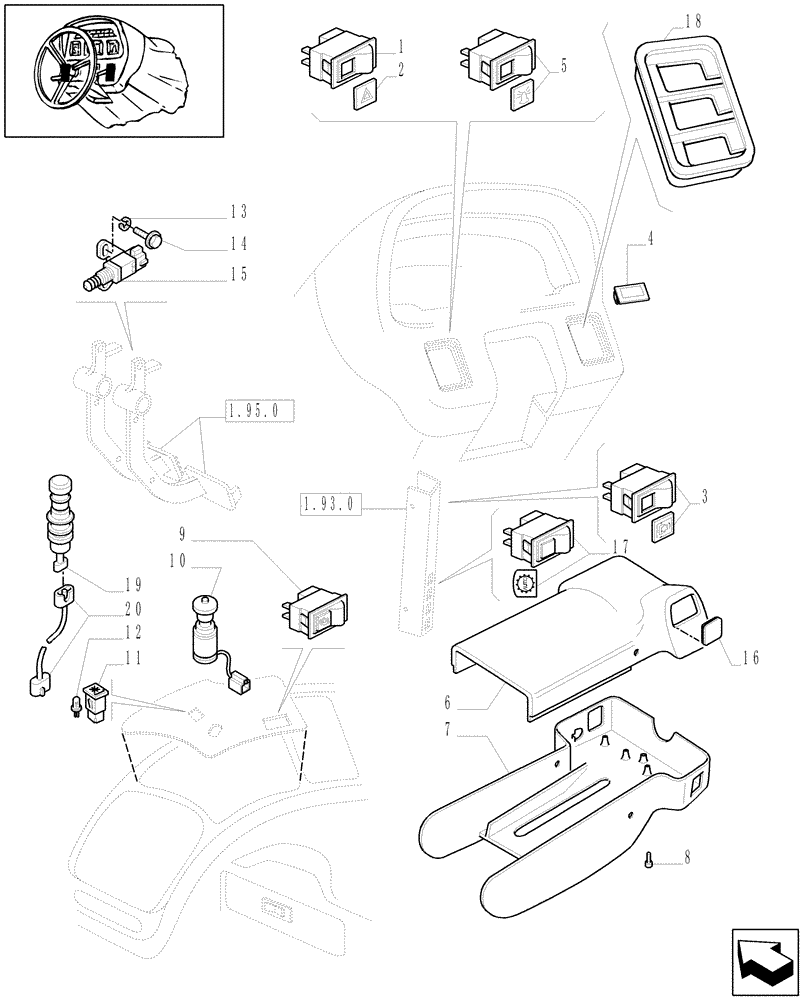 1
2
5
18
13
14
15
4
1.95.0
1.93.0
3
17
9
10
19
20
12
11
16
6
7
8