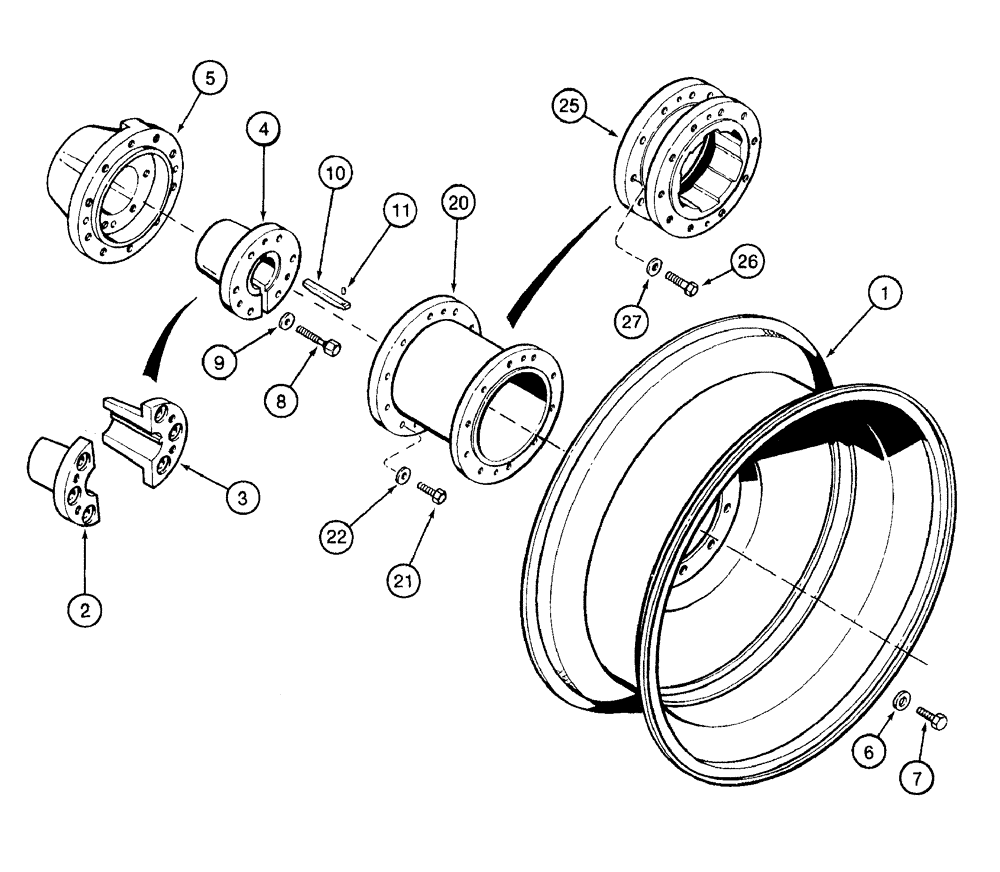 5
4
10
11
20
25
26
27
1
9
8
3
2
22
21
6
7