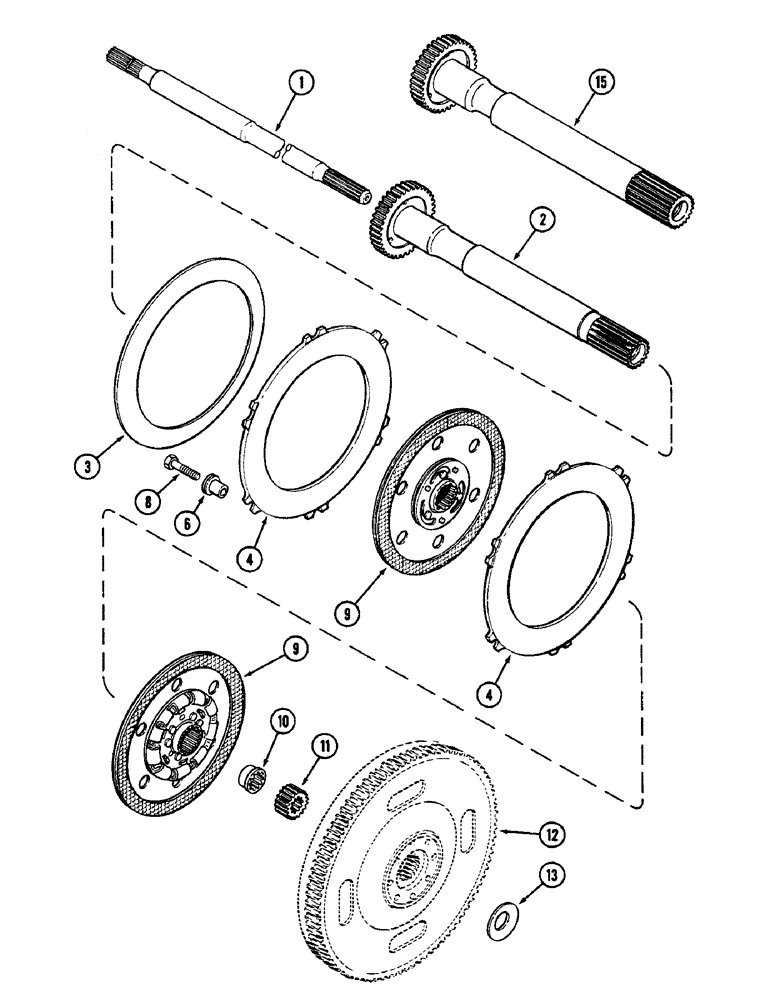 1
15
2
3
8
6
4
9
4
9
10
11
12
13