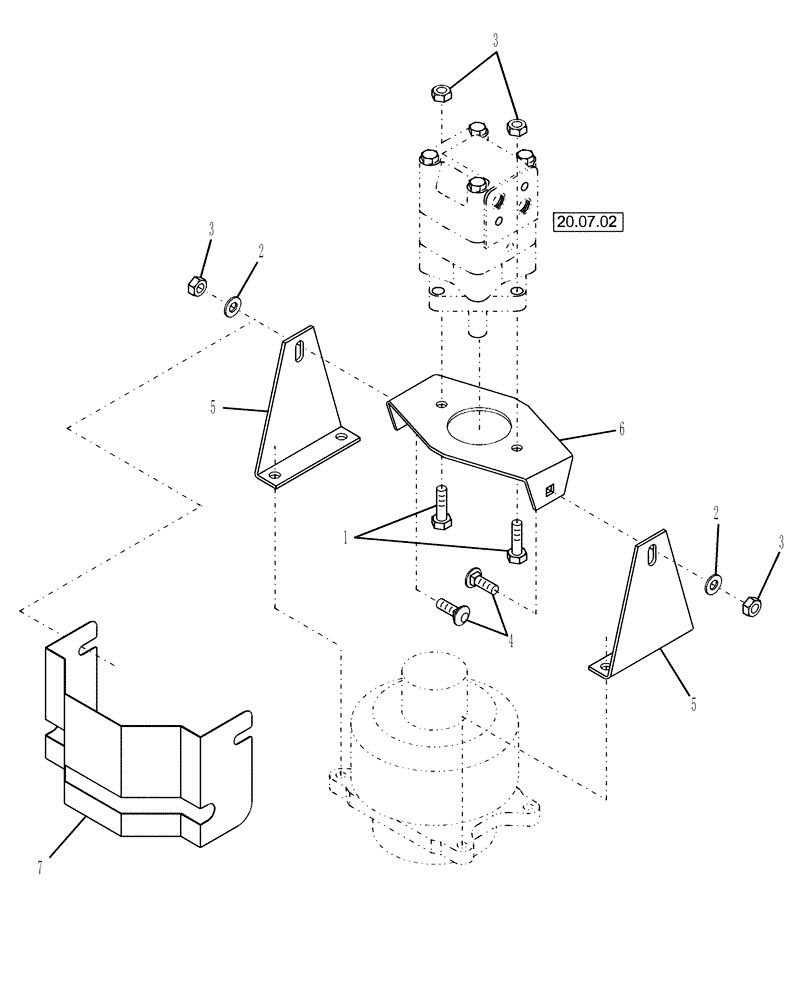 3
20.07.02
3
2
5
6
1
2
3
4
5
7