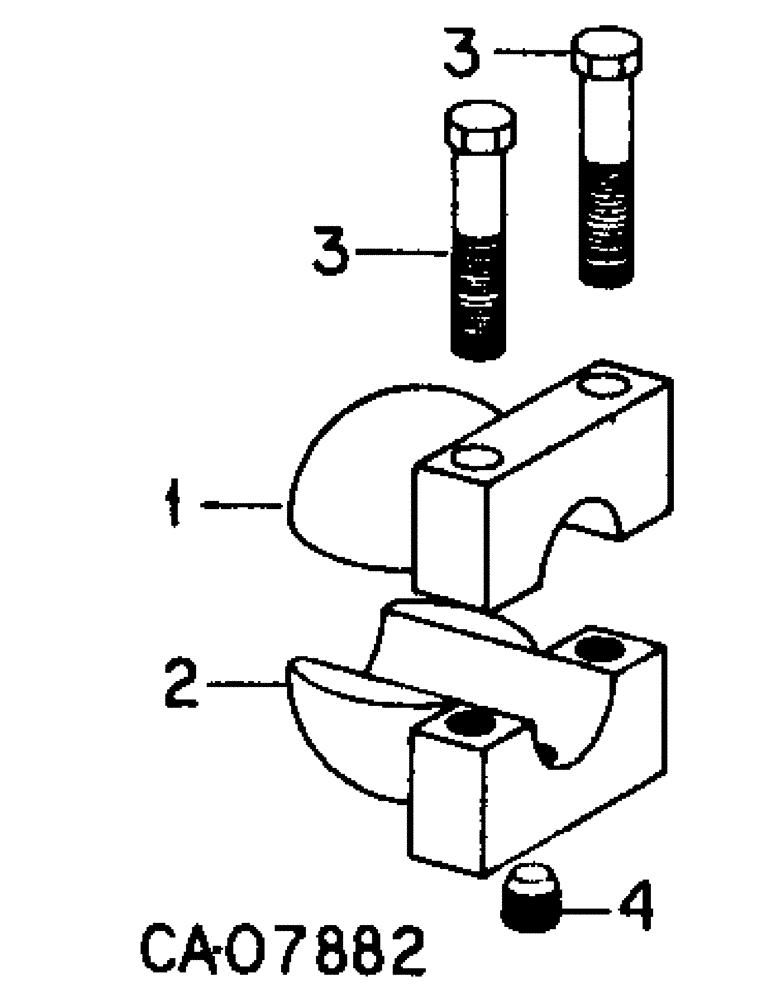 3
3
1
2
4
CA-07882