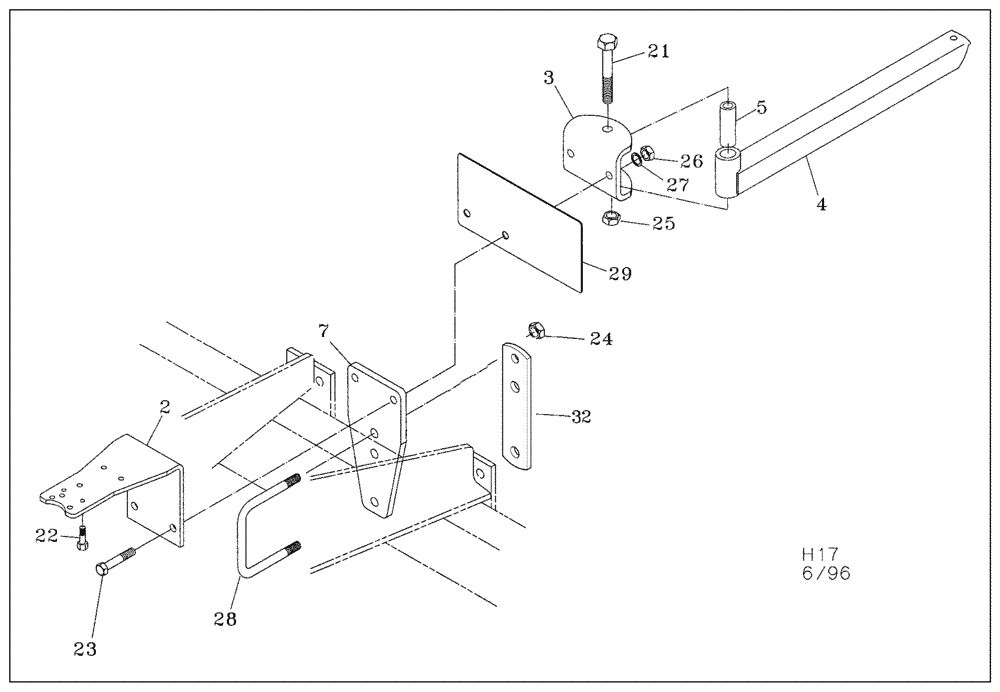 21
3
5
26
27
4
25
29
7
24
32
2
22
23
28
H17
6/96