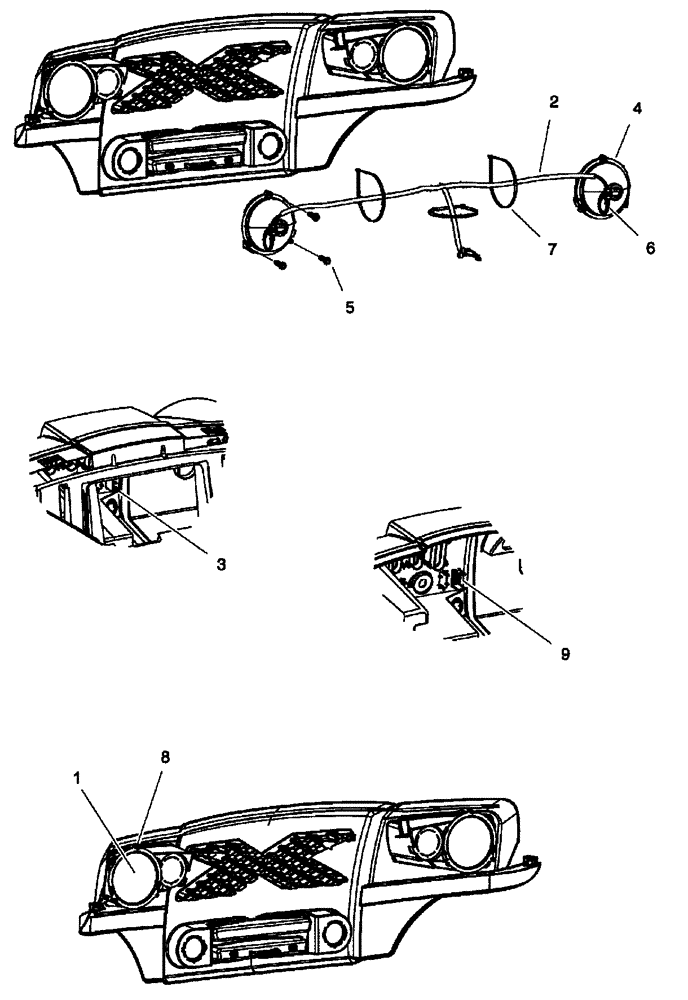 2
4
7
6
5
3
9
1
8