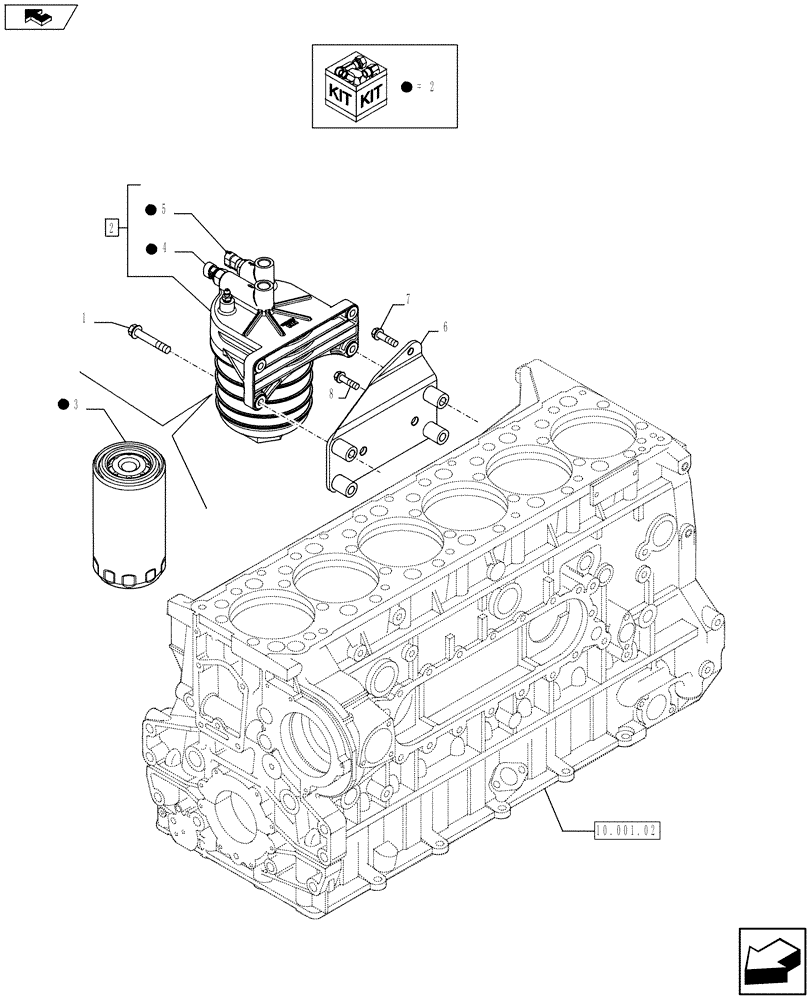 KIT KIT
● = 2

2
● 5
● 4
1
7
6
8
● 3

10.001.02