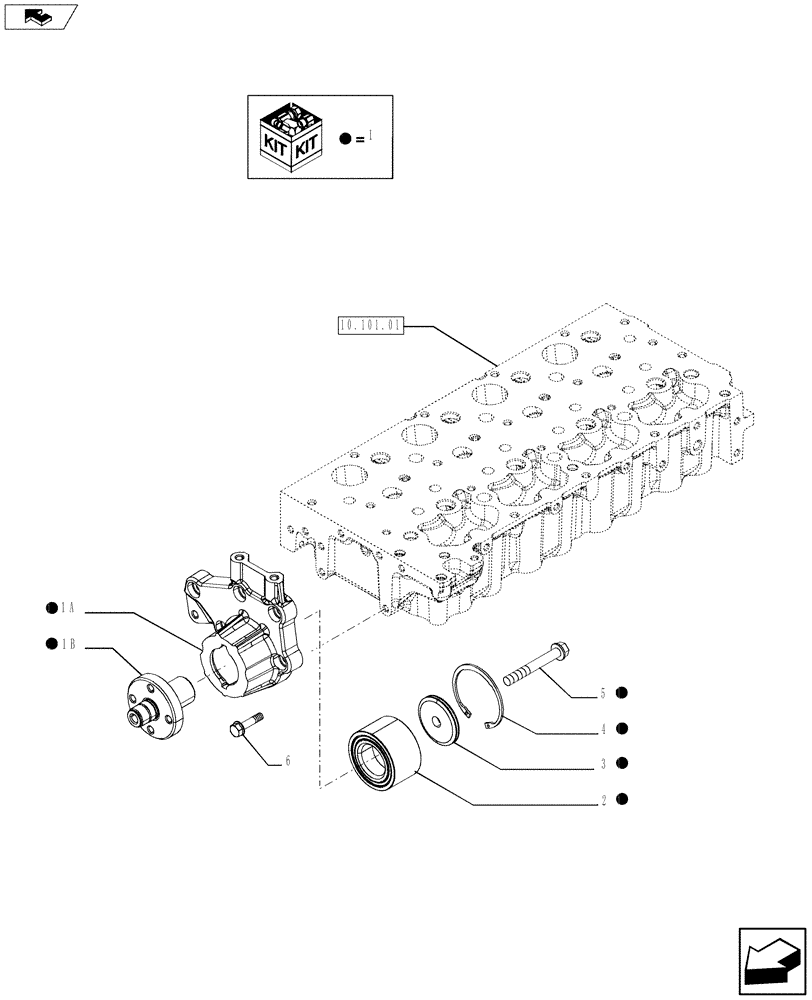 KIT KIT
● = 1

10.101.01

● 1A
● 1B
6
5 ●
4 ●
3 ●
2 ●