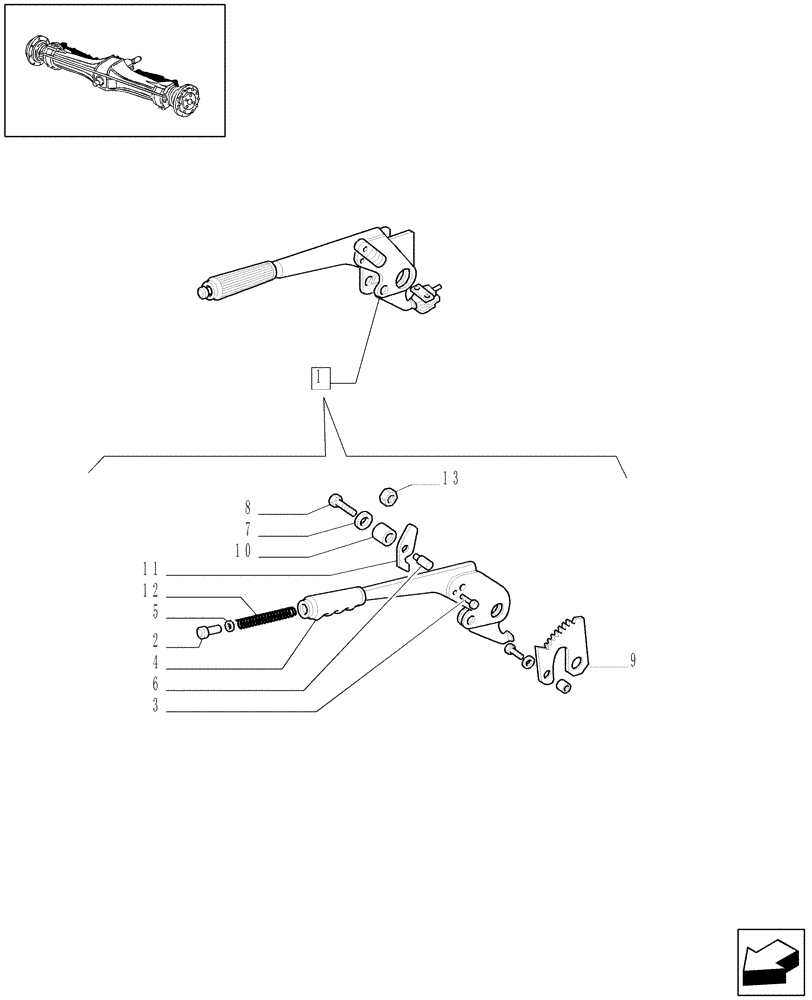 1
13
8
7
10
11
12
5
2
4
6
3
9