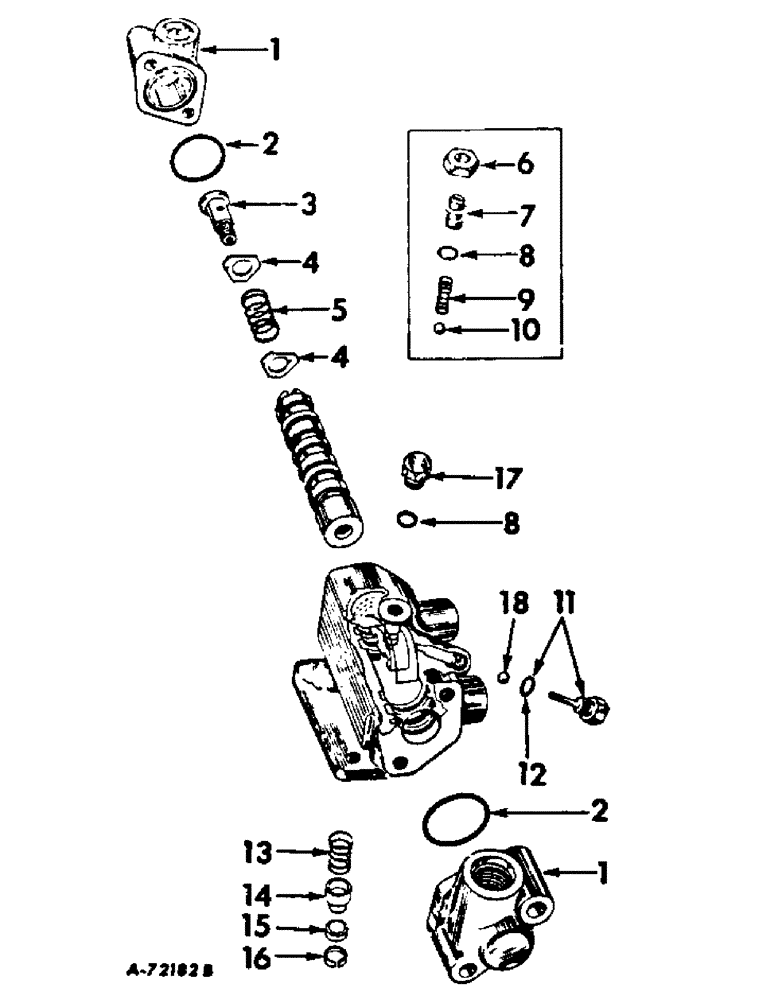 1
2
3
4
5
4
6
7
8
9
10
17
8
18
11
12
2
13
14
15
16
1
A-72182 B