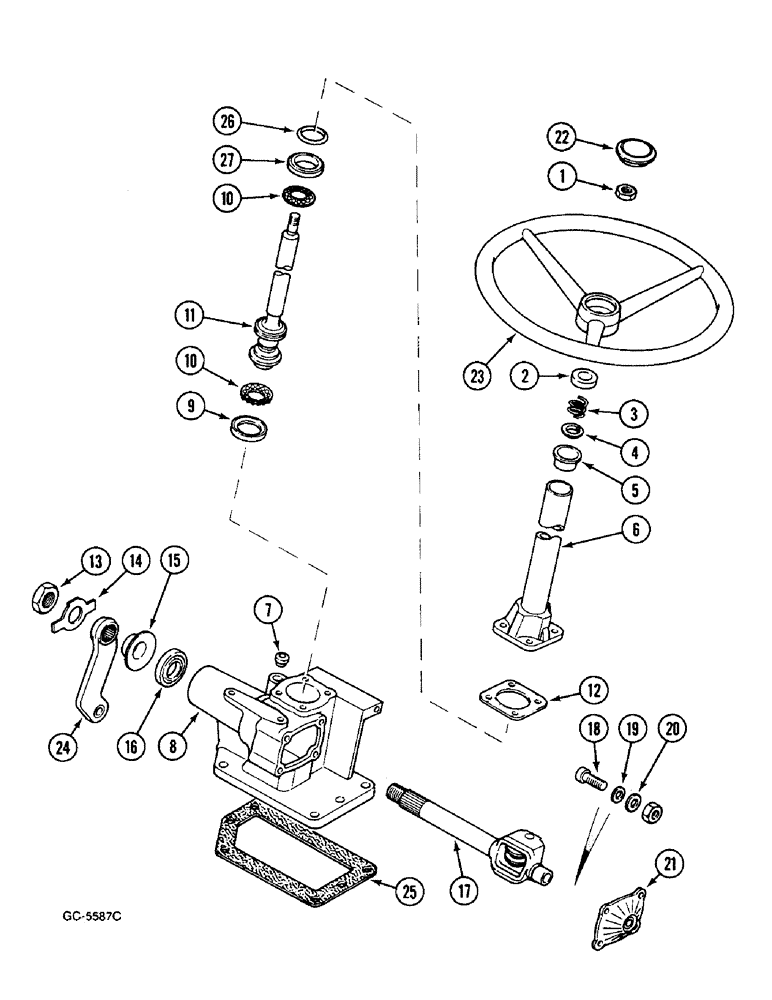 26
27
10
11
10
9
22
1
23
2
3
4
5
6
13
14
15
7
24
16
8
12
18
19
20
17
25
21
GC-5587C