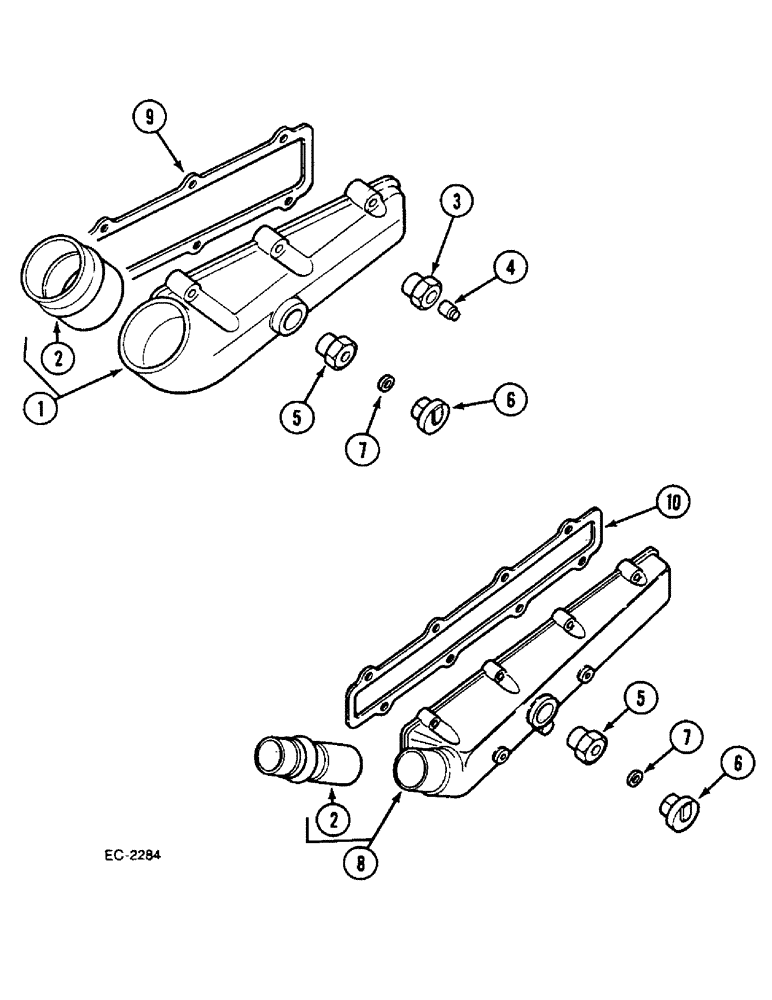 9
3
4
2
1
5
7
6
10
5
7
6
2
8
EC-2284