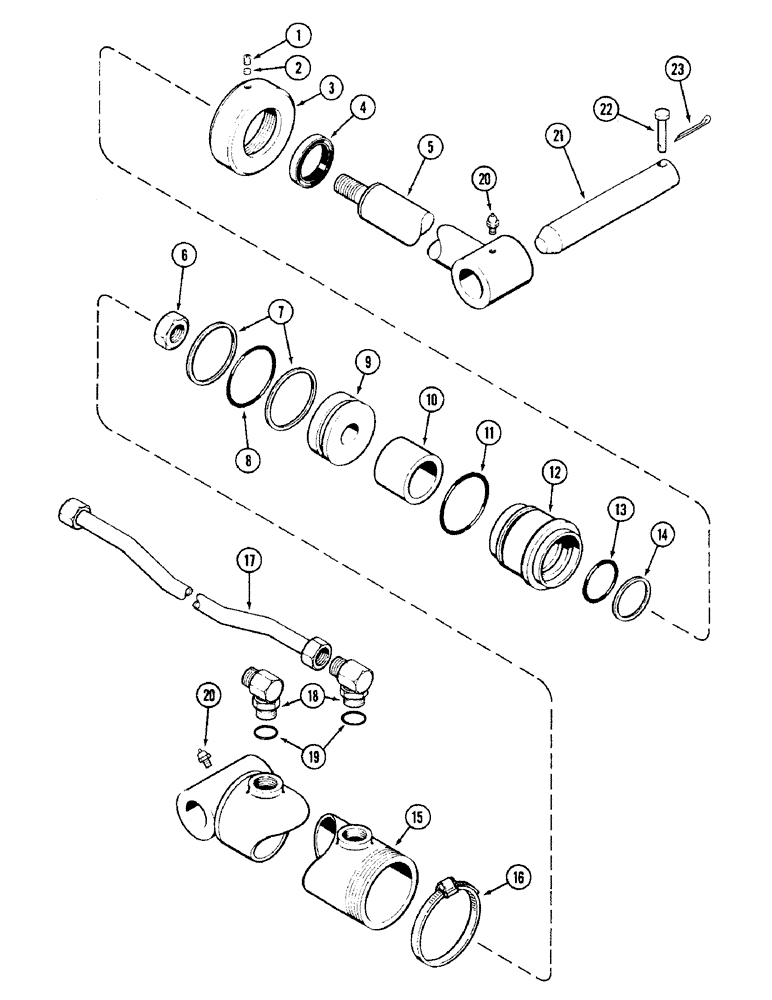 1
2
3
4
5
20
21
22
23
6
7
8
9
10
11
12
13
14
17
18
19
20
15
16