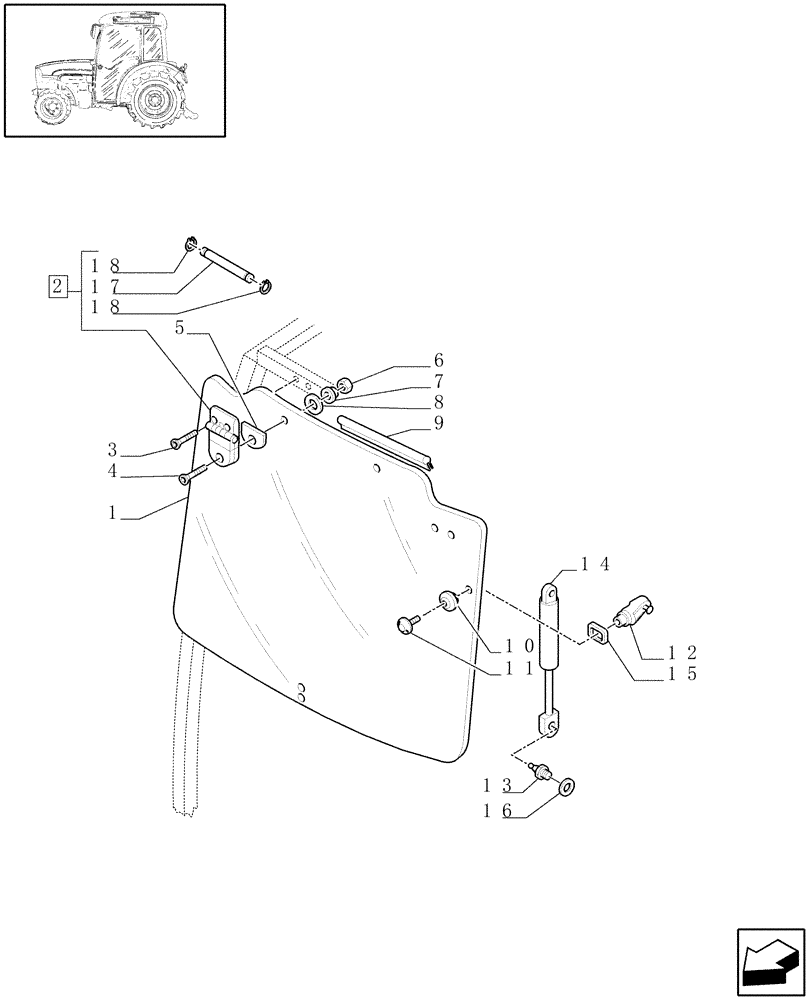 2
18
17
18
5
6
7
8
9
3
4
1
14
10
11
12
15
13
16