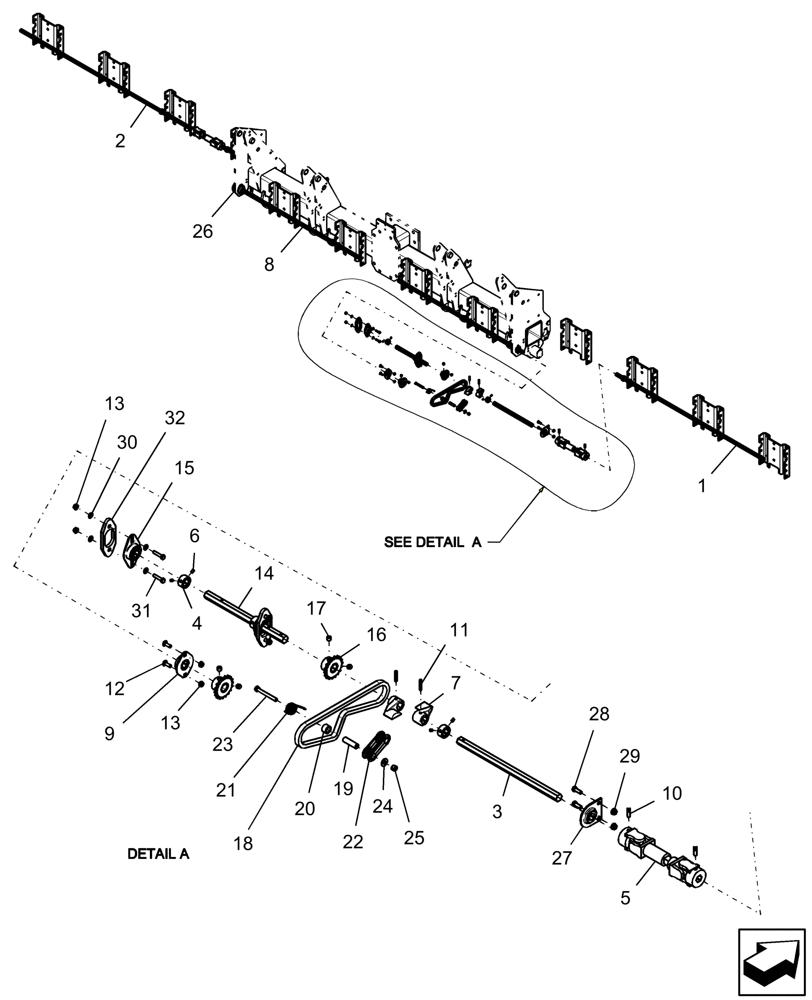 2
26
8
1
SEE DETAIL A
13
30
32
15
6
31
4
14
17
16
11
7
12
9
13
23
21
18
20
19
22
24
25
3
28
29
10
27
5
DETAIL A