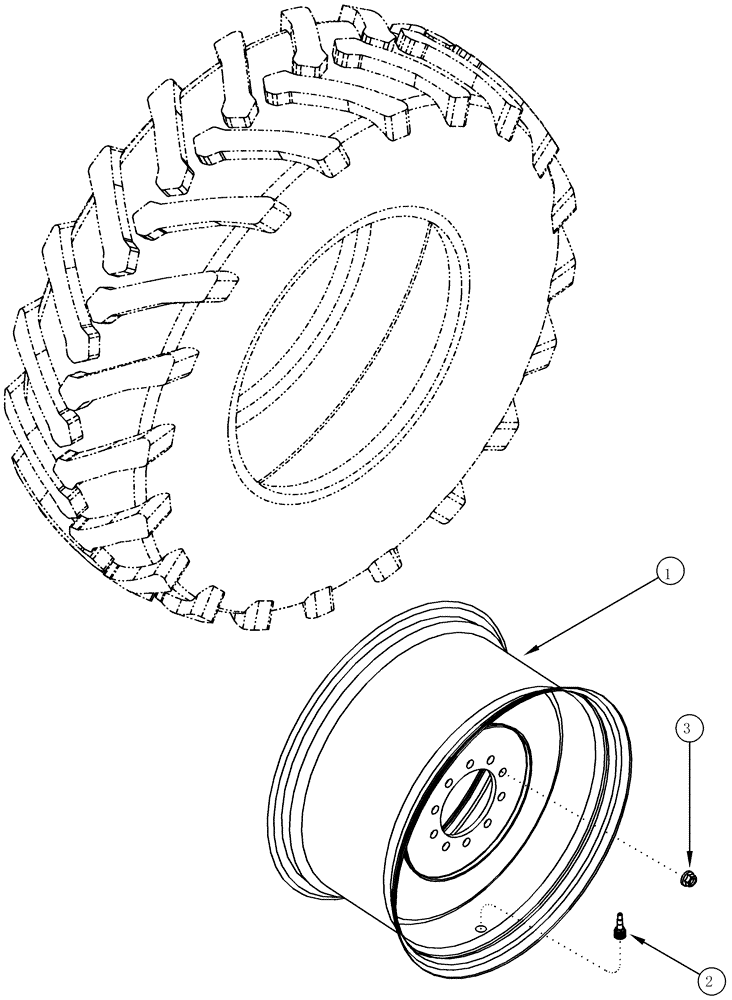 1

3

2