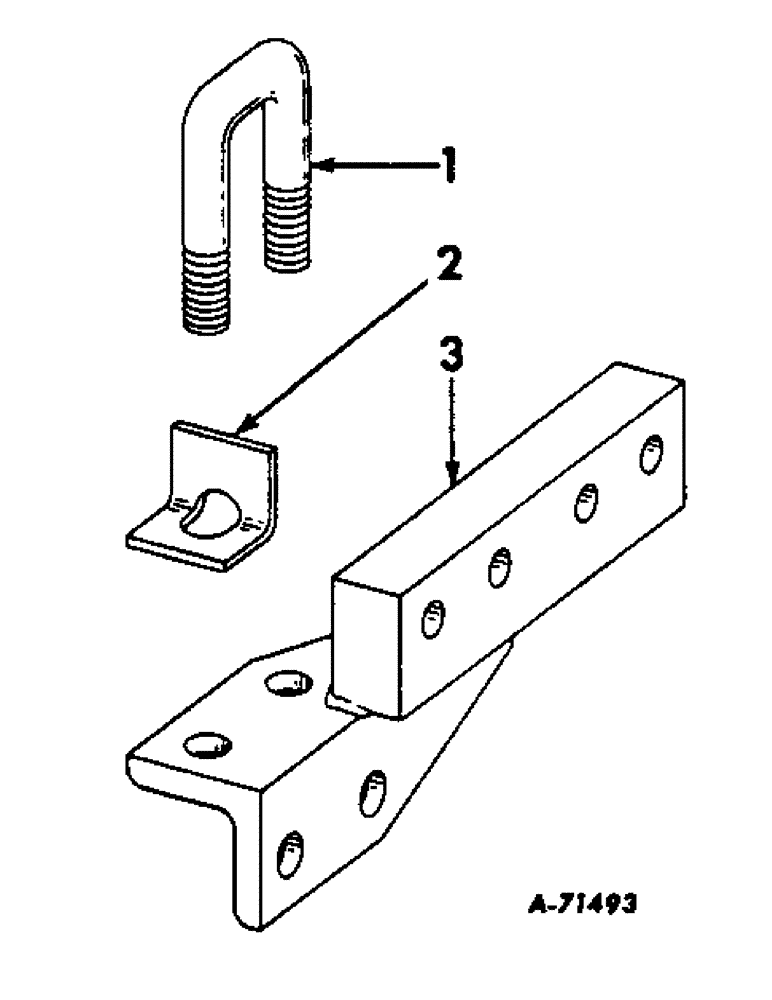 1

2

3

A-71493