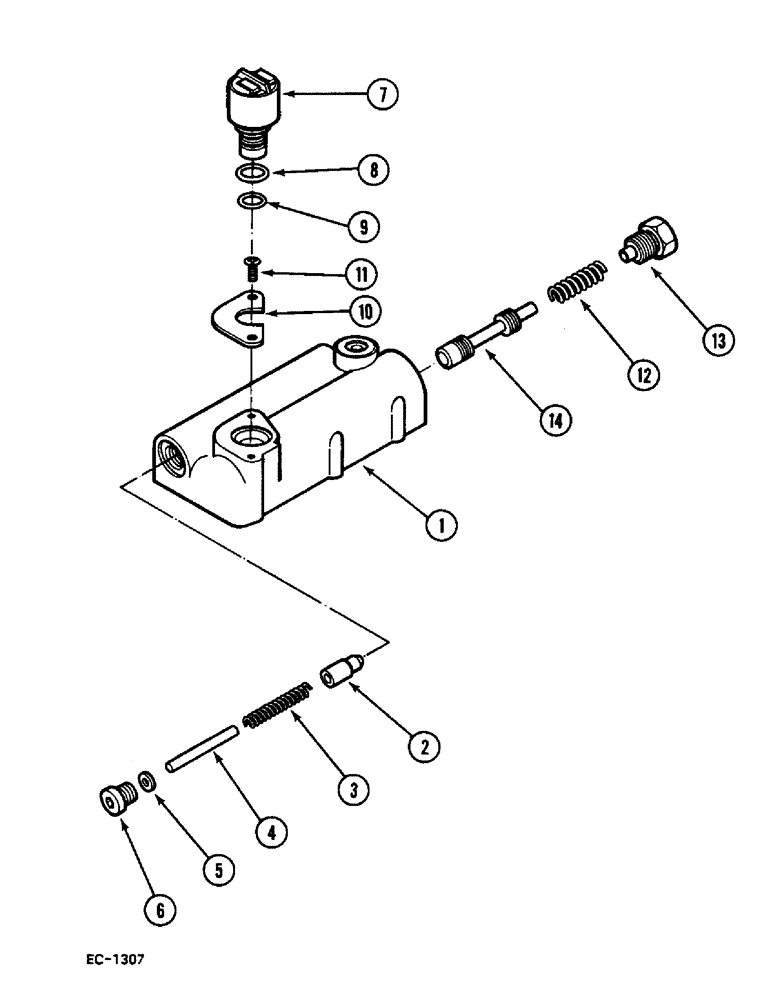 7
8
9
11
10
13
12
14
1
2
3
4
5
6
EC-1307