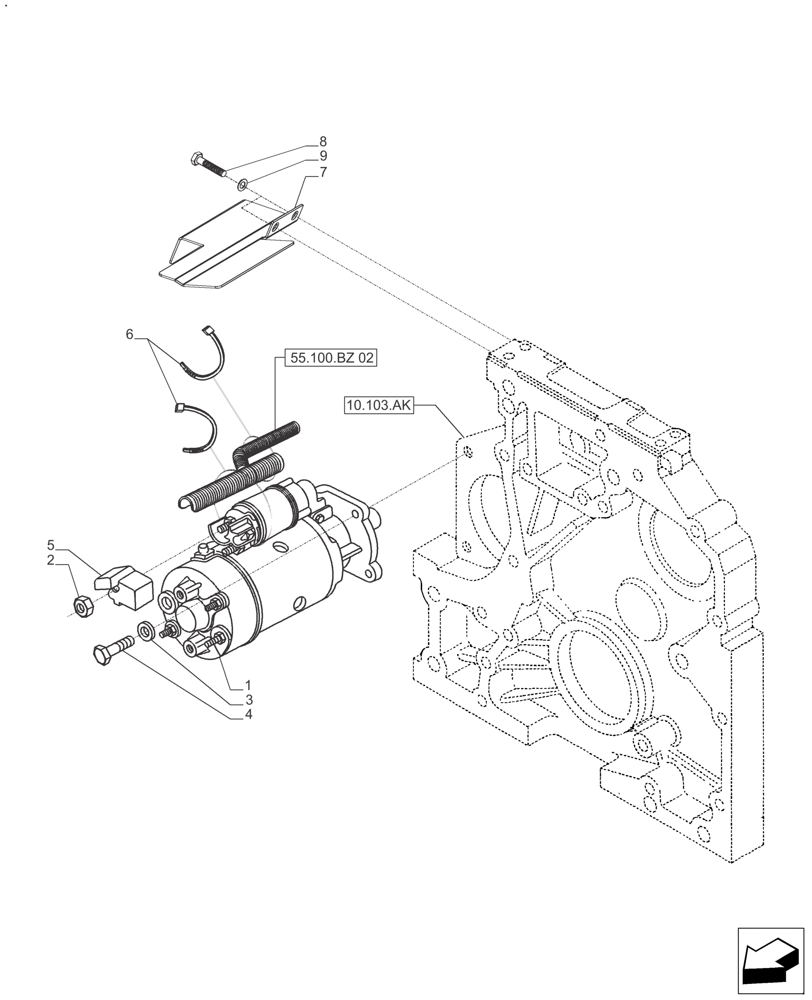 8
9
7
6
55.100.BZ 02
10.103.AK
5
2
1
3
4