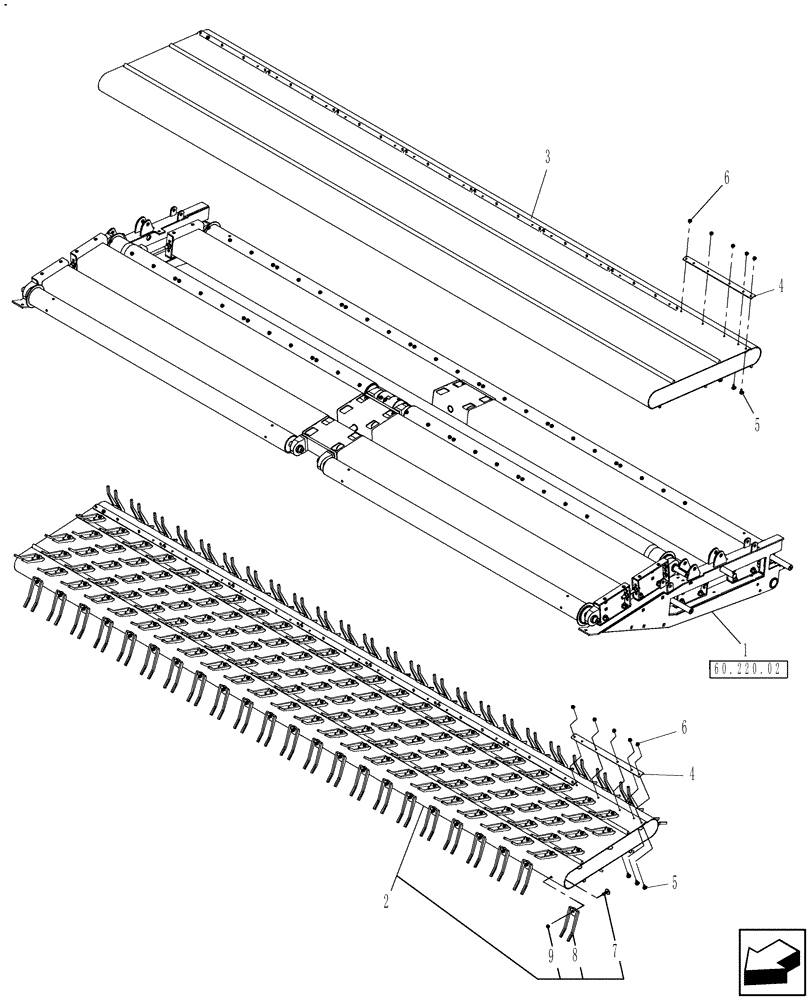 3
6
4
5
1
60.220.02
6
4
5
2
9
8
7