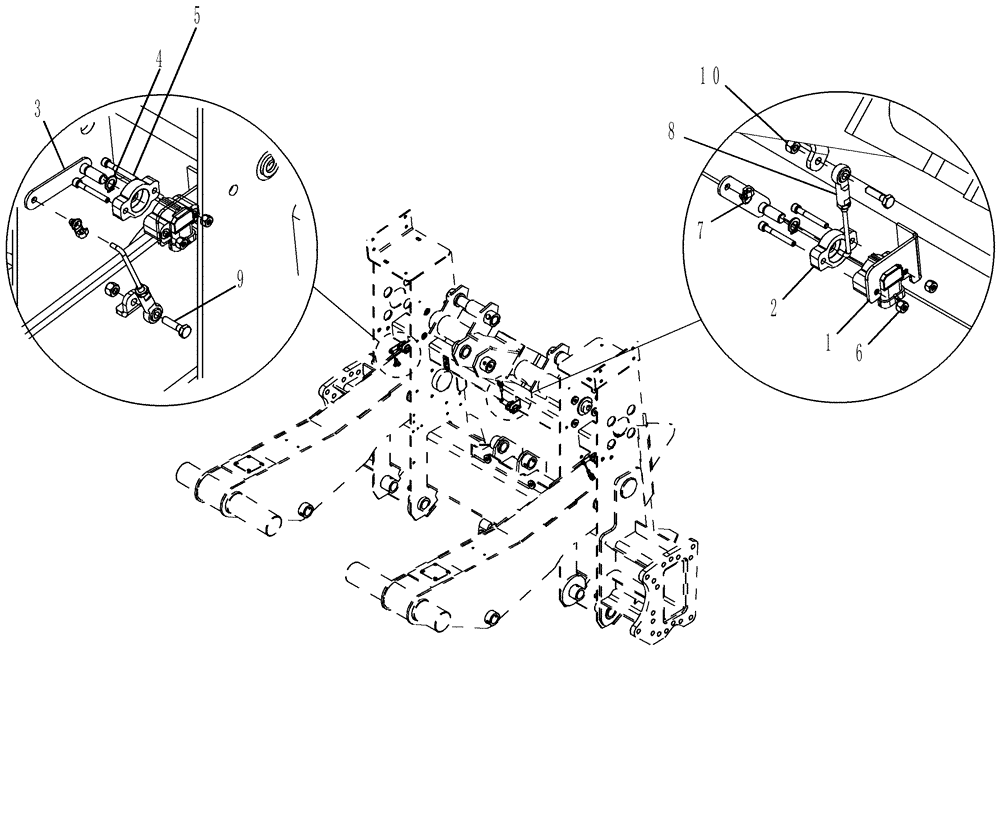 5
4
3
9
10
8
7
2
1
6